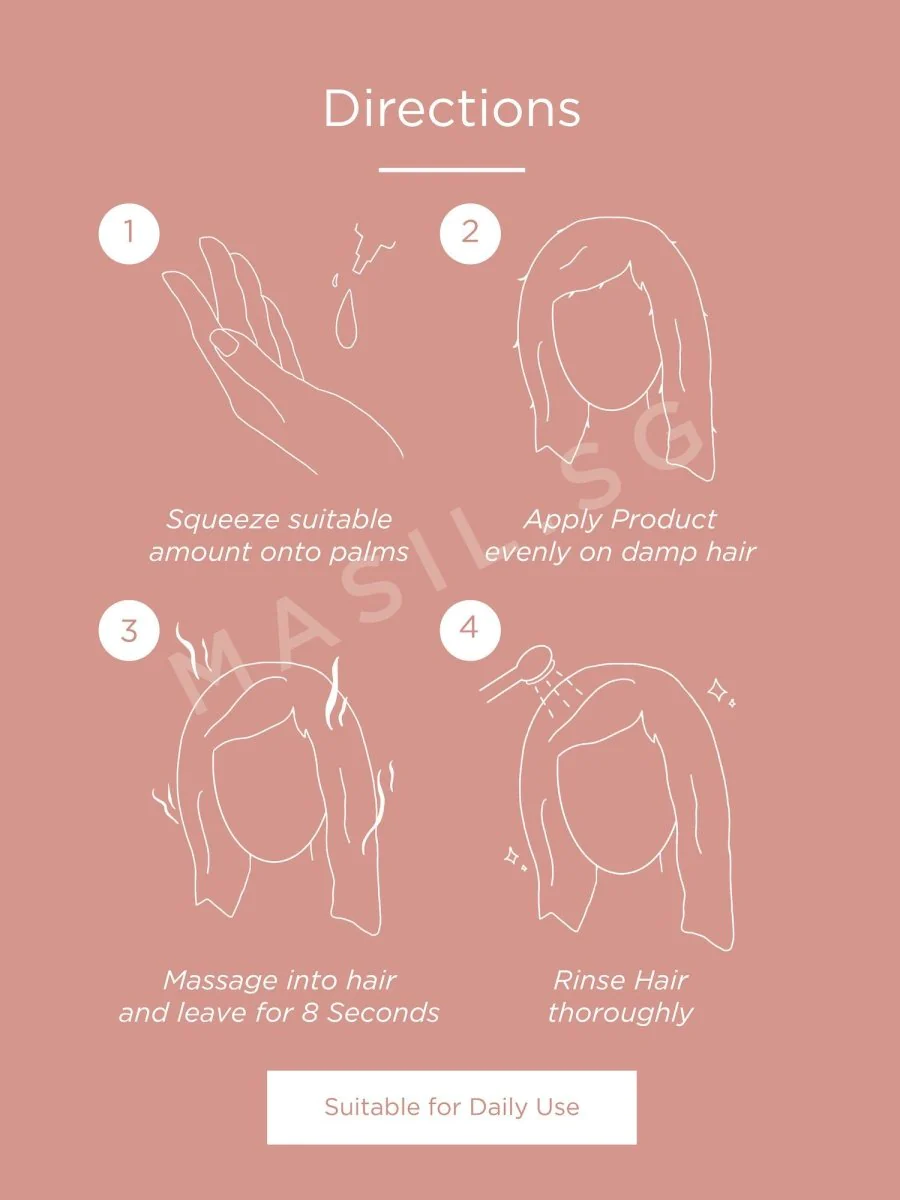 Directions

1

Squeeze suitable amount onto palms

2

Apply Product evenly on damp hair

3

Massage into hair and leave for 8 Seconds

4

Rinse Hair thoroughly

Suitable for Daily Use

MASIL SG