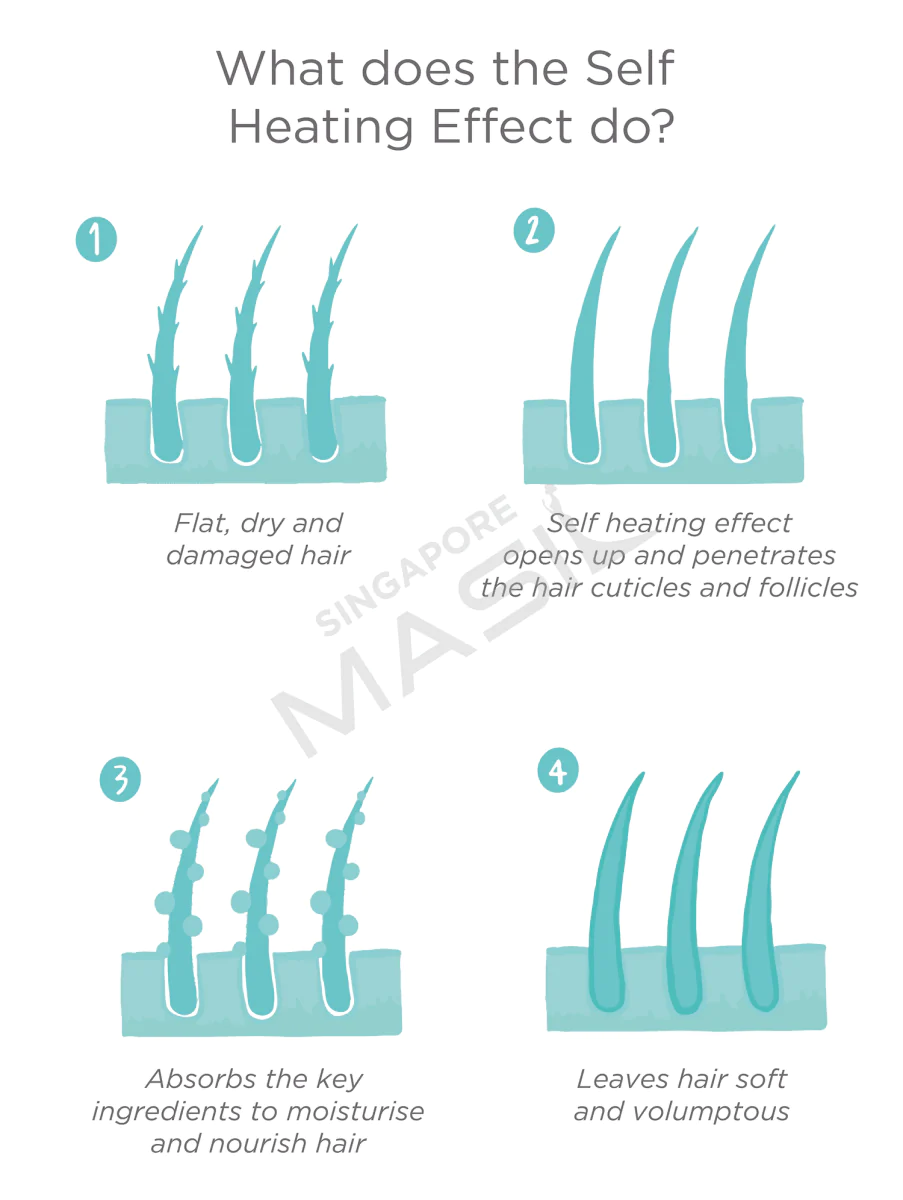 What does the Self Heating Effect do?

1

Flat, dry and damaged hair

2

Self heating effect opens up and penetrates the hair cuticles and follicles

SINGAPORE MASK

3

Absorbs the key ingredients to moisturise and nourish hair

4

Leaves hair soft and volumptous