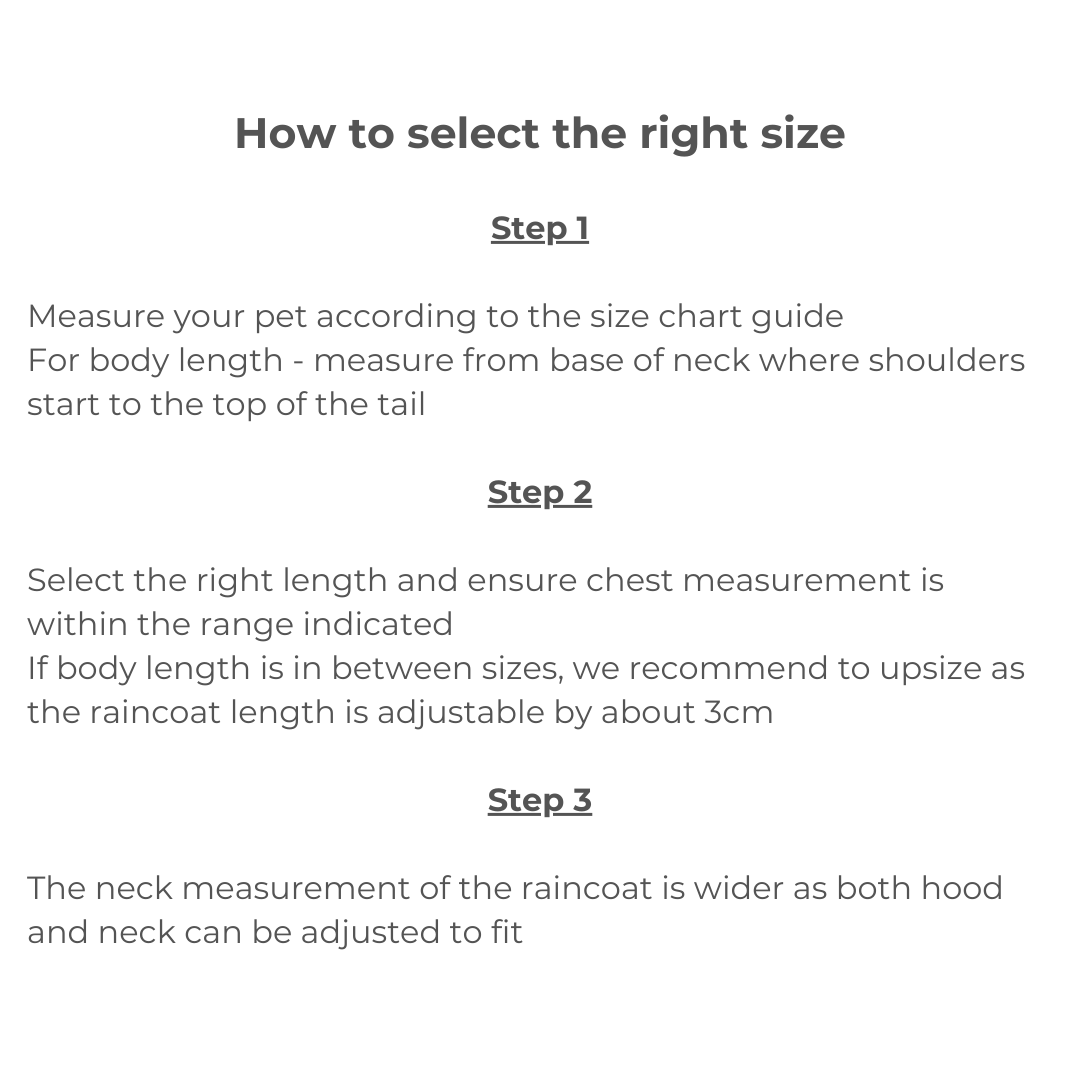 How to select the right size

Step 1

Measure your pet according to the size chart guide
For body length - measure from base of neck where shoulders start to the top of the tail

Step 2

Select the right length and ensure chest measurement is within the range indicated
If body length is in between sizes, we recommend to upsize as the raincoat length is adjustable by about 3cm

Step 3

The neck measurement of the raincoat is wider as both hood and neck can be adjusted to fit