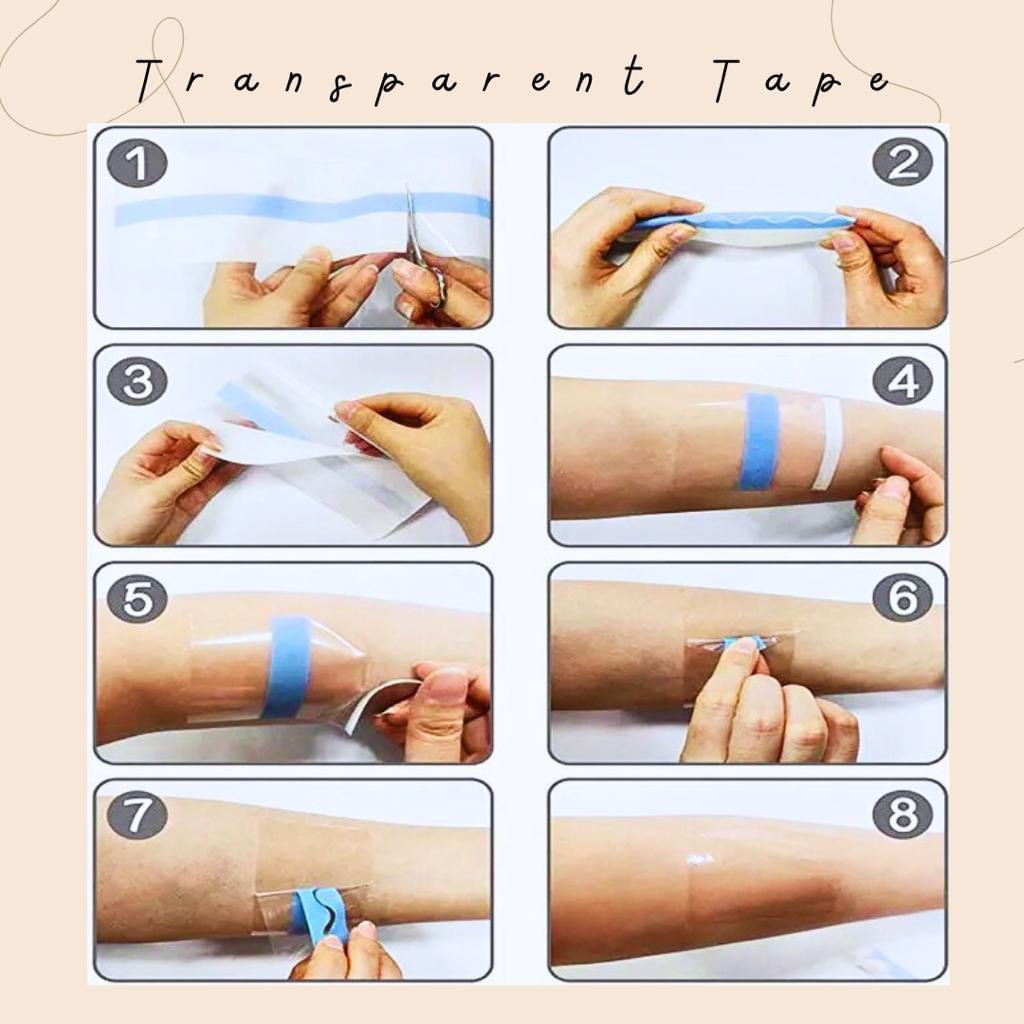 Transparent Tape

1

2

3

4

5

6

7

8