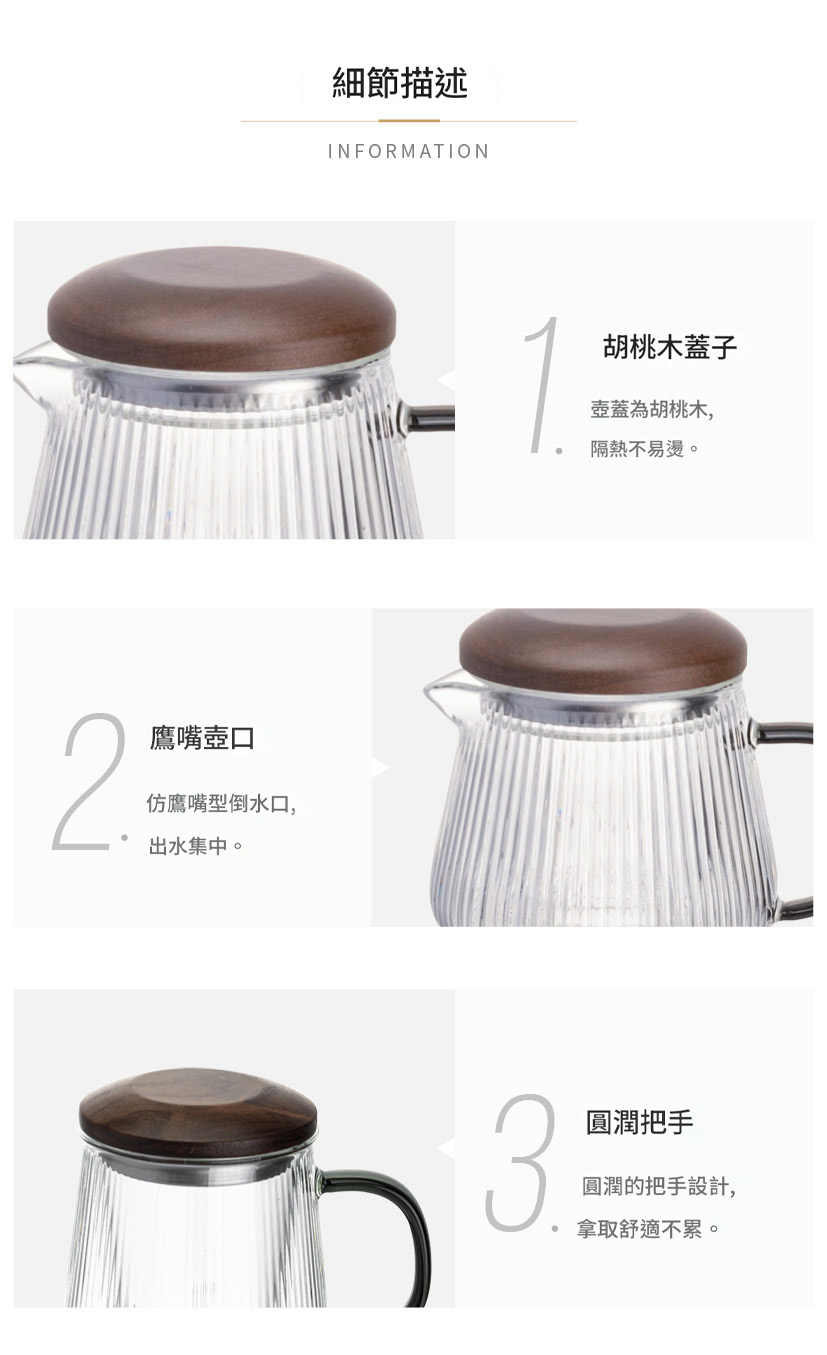 細節描述

INFORMATION

1.

胡桃木蓋子

壺蓋為胡桃木,
隔熱不易燙。

2.

鷹嘴壺口

仿鷹嘴型倒水口,
出水集中。

3.

圓潤把手

圓潤的把手設計,
拿取舒適不累。