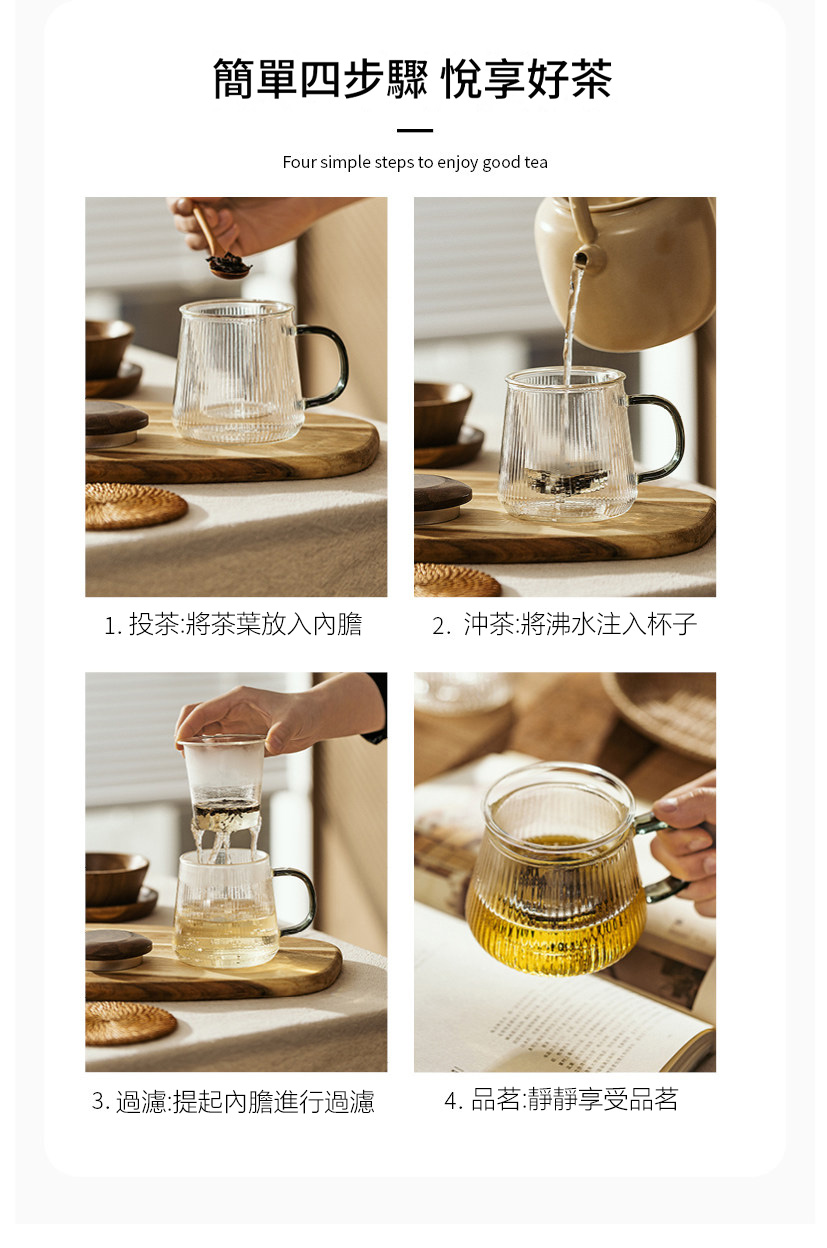 簡單四步驟 悅享好茶

Four simple steps to enjoy good tea

1. 投茶:將茶葉放入內膽

2. 沖茶:將沸水注入杯子

3. 過濾:提起內膽進行過濾

4. 品茗:靜靜享受品茗