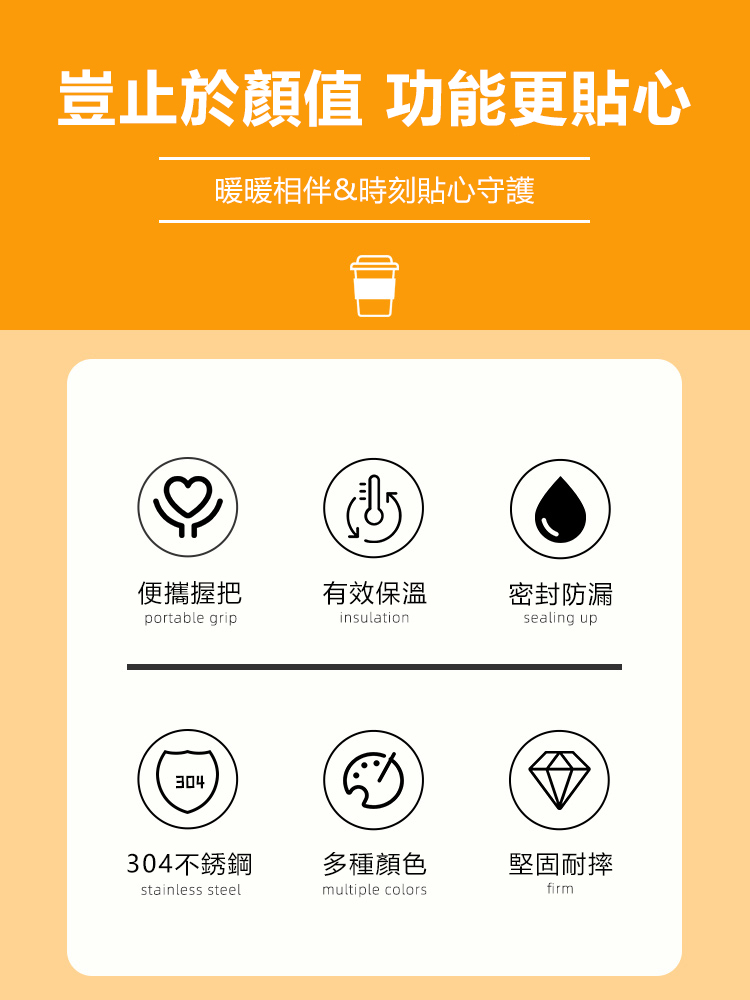 豈止於顏值 功能更貼心

暖暖相伴&時刻貼心守護

便攜握把
portable grip

有效保溫
insulation

密封防漏
sealing up

304

304不銹鋼
stainless steel

多種顏色
multiple colors

堅固耐摔
firm