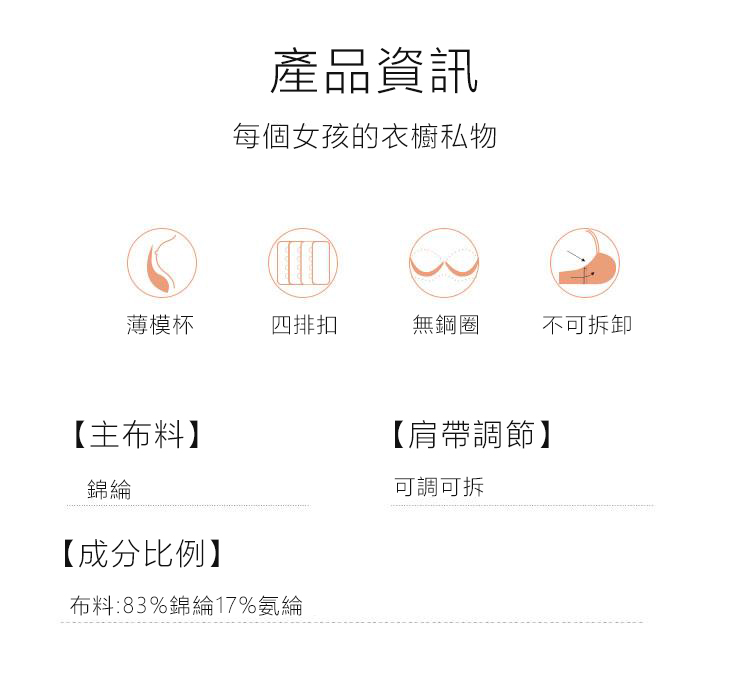 產品資訊

每個女孩的衣櫥私物

薄模杯

四排扣

無鋼圈

不可拆卸

【主布料】

錦綸

【肩帶調節】

可調可拆

【成分比例】

布料:83%錦綸17%氨綸