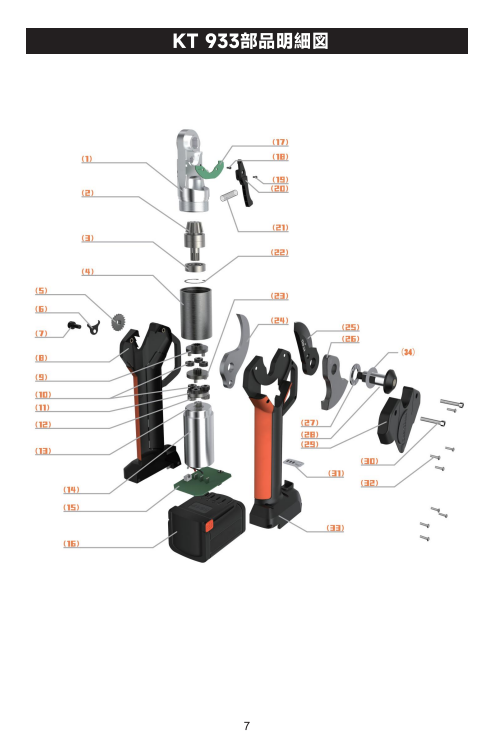 KT 933部品明細図

(1)
(2)
(3)
(4)
(5)
(6)
(7)
(8)
(9)
(10)
(11)
(12)
(13)
(14)
(15)
(16)
(17)
(18)
(19)
(20)
(21)
(22)
(23)
(24)
(25)
(26)
(34)
(27)
(28)
(29)
(30)
(31)
(32)
(33)

7