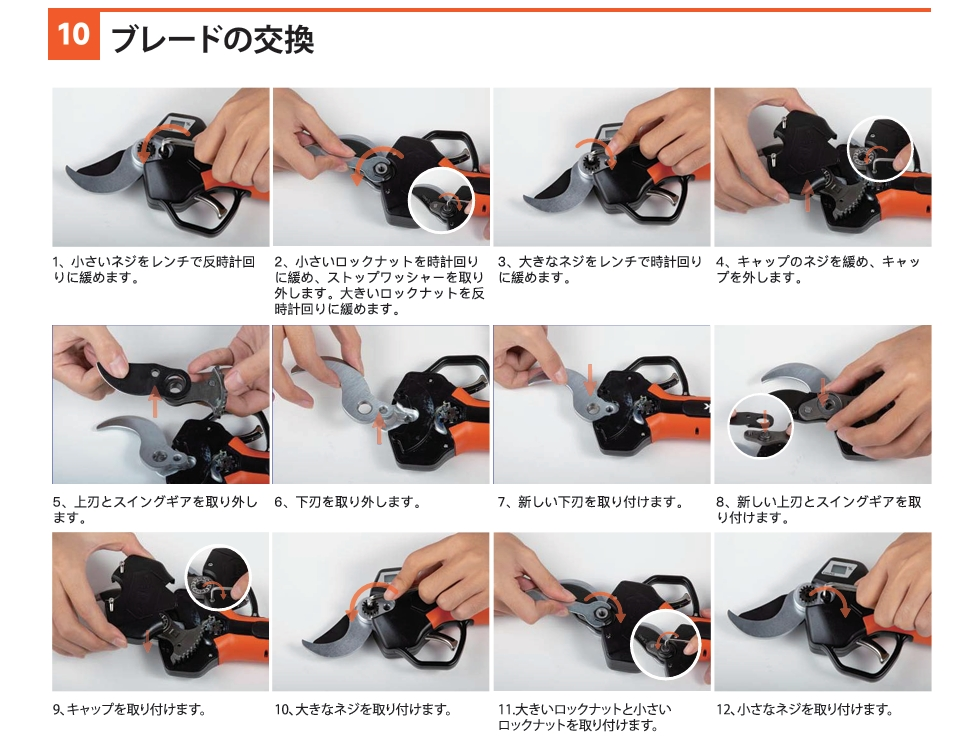 10 ブレードの交換

1、小さいネジをレンチで反時計回りに緩めます。

2、小さいロックナットを時計回りに緩め、ストップワッシャーを取り外します。大きいロックナットを反時計回りに緩めます。

3、大きなネジをレンチで時計回りに緩めます。

4、キャップのネジを緩め、キャップを外します。

5、上刃とスイングギアを取り外します。

6、下刃を取り外します。

7、新しい下刃を取り付けます。

8、新しい上刃とスイングギアを取り付けます。

9、キャップを取り付けます。

10、大きなネジを取り付けます。

11.大きいロックナットと小さいロックナットを取り付けます。

12、小さなネジを取り付けます。