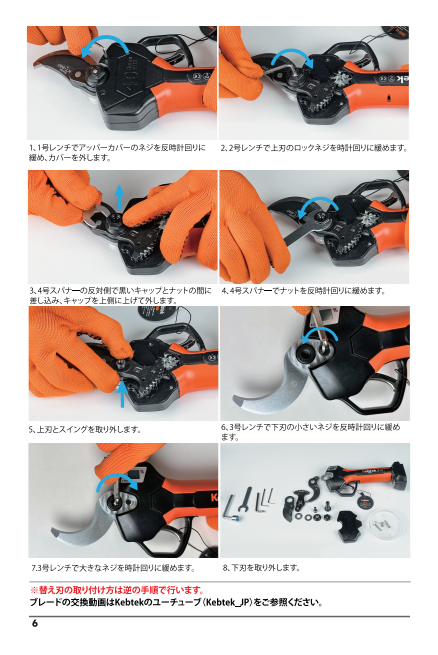 1、1号レンチでアッパーカバーのネジを反時計回りに緩め、カバーを外します。

2、2号レンチで上刃のロックネジを時計回りに緩めます。

3、4号スパナーの反対側で黒いキャップとナットの間に差し込み、キャップを上側に上げて外します。

4、4号スパナーでナットを反時計回りに緩めます。

5、上刃とスイングを取り外します。

6、3号レンチで下刃の小さいネジを反時計回りに緩めます。

7.3号レンチで大きなネジを時計回りに緩めます。

8、下刃を取り外します。

※替え刃の取り付け方は逆の手順で行います。
ブレードの交換動画はKebtekのユーチューブ（Kebtek_JP）をご参照ください。

6