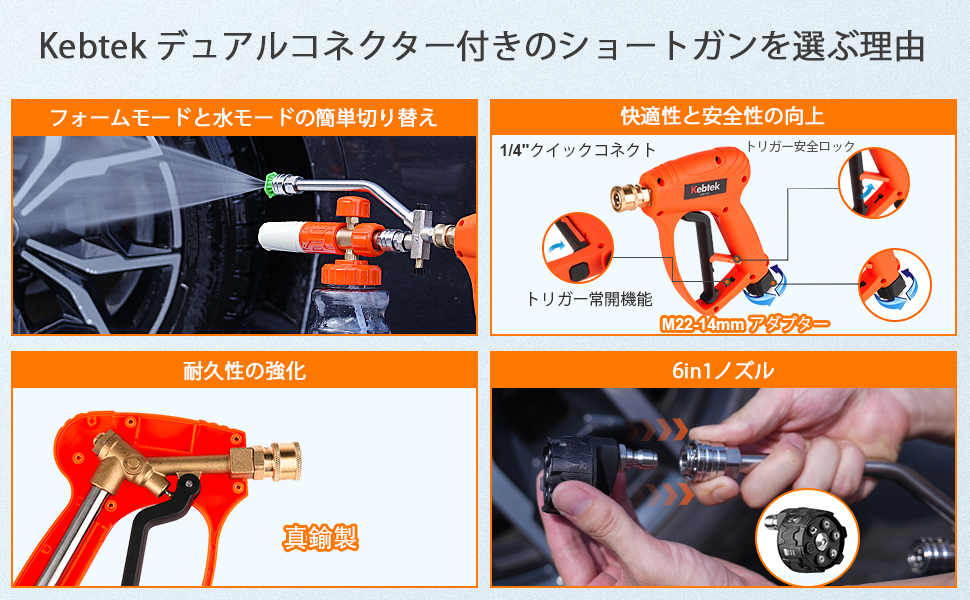 Kebtek デュアルコネクター付きのショートガンを選ぶ理由

フォームモードと水モードの簡単切り替え

快適性と安全性の向上

1/4"クイックコネクト

トリガー安全ロック

Kebtek

トリガー常開機能

M22-14mm アダプター

耐久性の強化

真鍮製

6in1ノズル