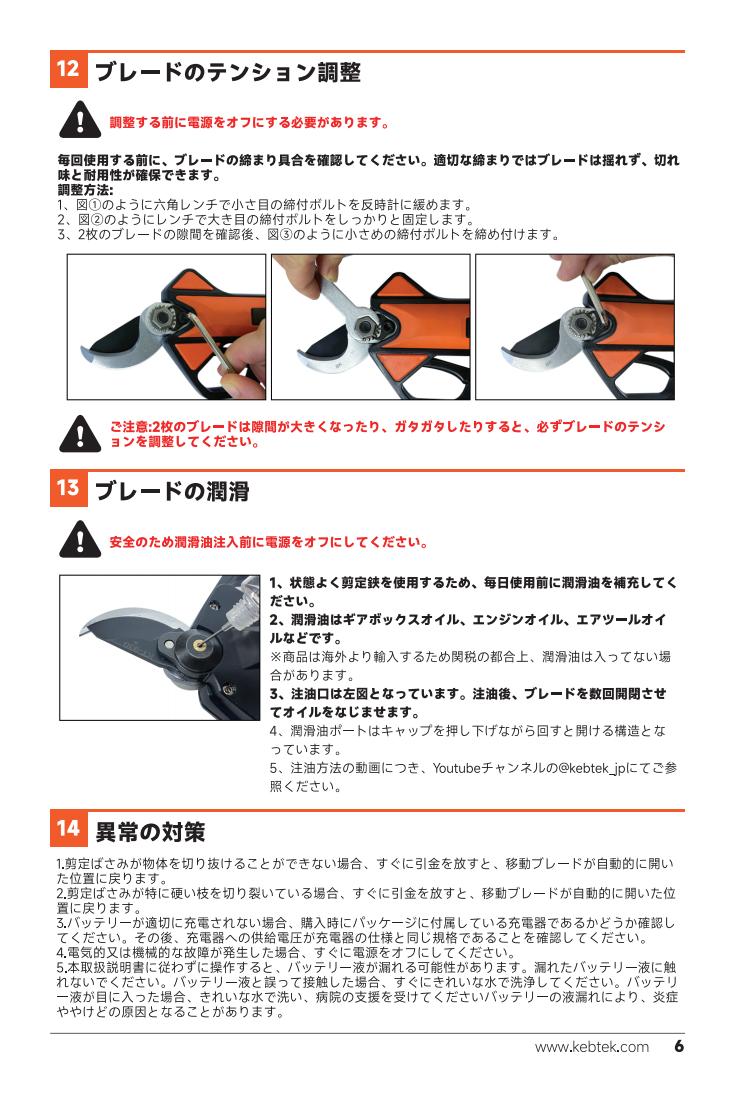 12 ブレードのテンション調整

調整する前に電源をオフにする必要があります。

毎回使用する前に、ブレードの締まり具合を確認してください。適切な締まりではブレードは揺れず、切れ味と耐用性が確保できます。
調整方法:
1、図①のように六角レンチで小さ目の締付ボルトを反時計に緩めます。
2、図②のようにレンチで大き目の締付ボルトをしっかりと固定します。
3、2枚のブレードの隙間を確認後、図③のように小さめの締付ボルトを締め付けます。

ご注意:2枚のブレードは隙間が大きくなったり、ガタガタしたりすると、必ずブレードのテンションを調整してください。

13 ブレードの潤滑

安全のため潤滑油注入前に電源をオフにしてください。

1、状態よく剪定鋏を使用するため、毎日使用前に潤滑油を補充してください。
2、潤滑油はギアボックスオイル、エンジンオイル、エアツールオイルなどです。
※商品は海外より輸入するため関税の都合上、潤滑油は入ってない場合があります。
3、注油口は左図となっています。注油後、ブレードを数回開閉させてオイルをなじませます。
4、潤滑油ポートはキャップを押し下げながら回すと開ける構造となっています。
5、注油方法の動画につき、Youtubeチャンネルの@kebtek_jpにてご参照ください。

14 異常の対策

1.剪定ばさみが物体を切り抜けることができない場合、すぐに引金を放すと、移動ブレードが自動的に開いた位置に戻ります。
2.剪定ばさみが特に硬い枝を切り裂いている場合、すぐに引金を放すと、移動ブレードが自動的に開いた位置に戻ります。
3.バッテリーが適切に充電されない場合、購入時にパッケージに付属している充電器であるかどうか確認してください。その後、充電器への供給電圧が充電器の仕様と同じ規格であることを確認してください。
4.電気的又は機械的な故障が発生した場合、すぐに電源をオフにしてください。
5.本取扱説明書に従わずに操作すると、バッテリー液が漏れる可能性があります。漏れたバッテリー液に触れないでください。バッテリー液と誤って接触した場合、すぐにきれいな水で洗浄してください。バッテリー液が目に入った場合、きれいな水で洗い、病院の支援を受けてくださいバッテリーの液漏れにより、炎症ややけどの原因となることがあります。

www.kebtek.com 6