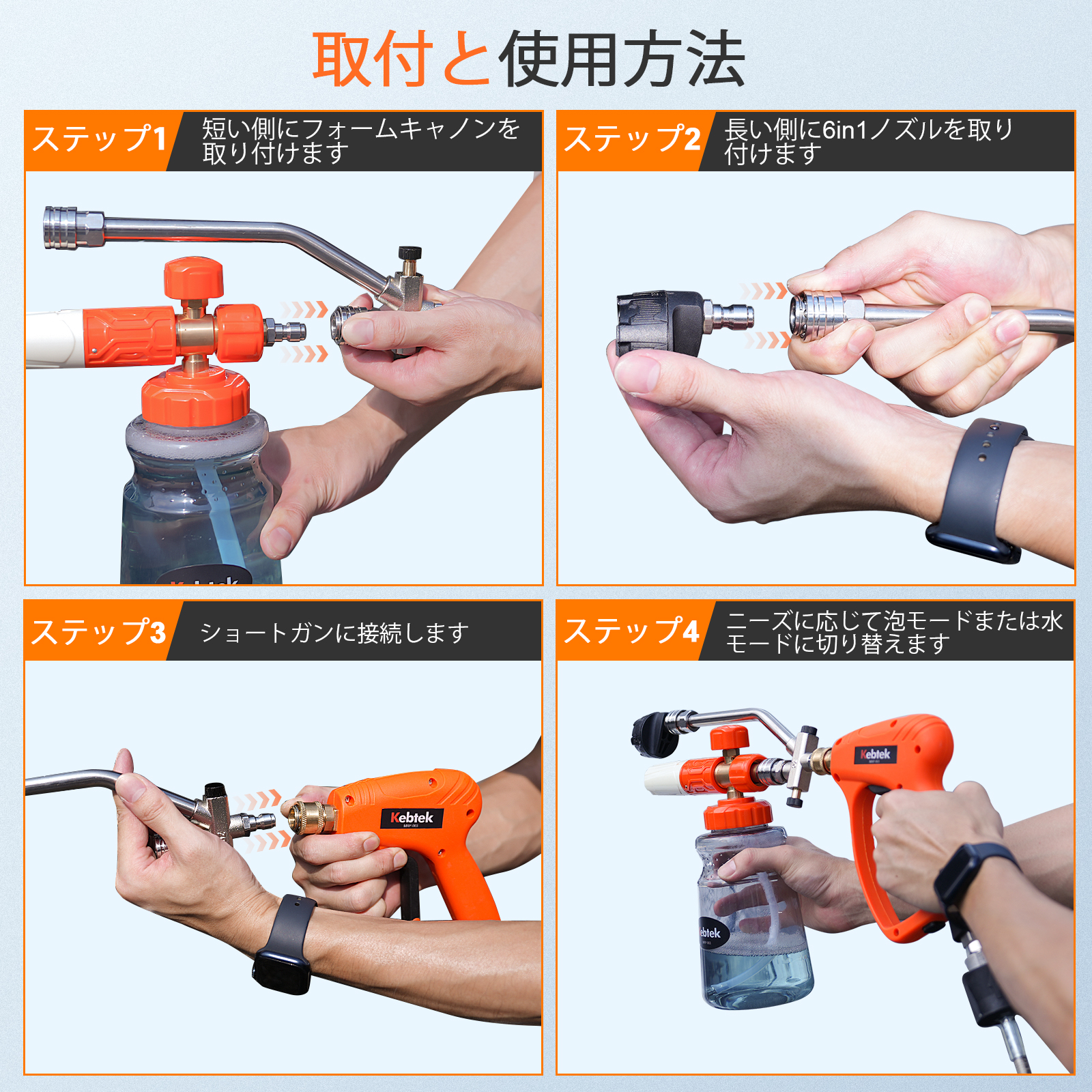 取付と使用方法

ステップ1 短い側にフォームキャノンを取り付けます

ステップ2 長い側に6in1ノズルを取り付けます

ステップ3 ショートガンに接続します

Kebtek

ステップ4 ニーズに応じて泡モードまたは水モードに切り替えます

Kebtek

ebtek