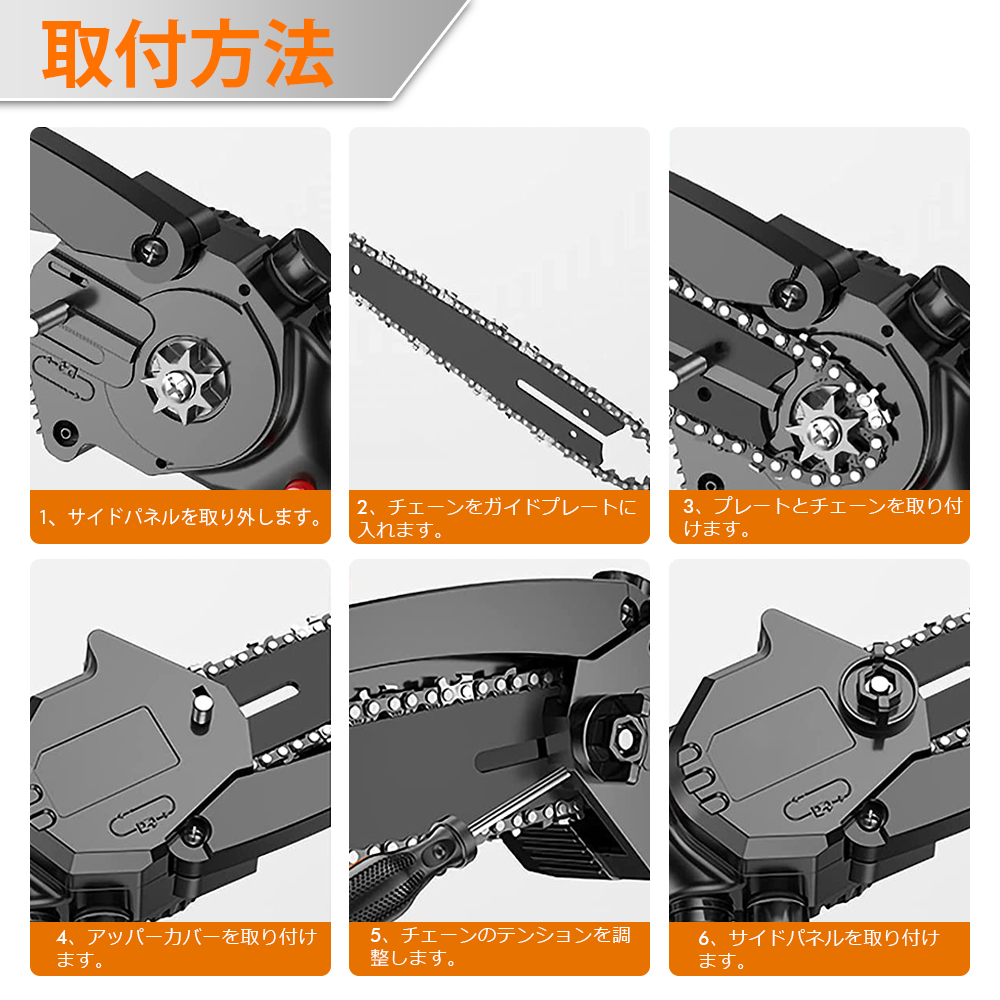 取付方法

1、サイドパネルを取り外します。

2、チェーンをガイドプレートに入れます。

3、プレートとチェーンを取り付けます。

4、アッパーカバーを取り付けます。

5、チェーンのテンションを調整します。

6、サイドパネルを取り付けます。