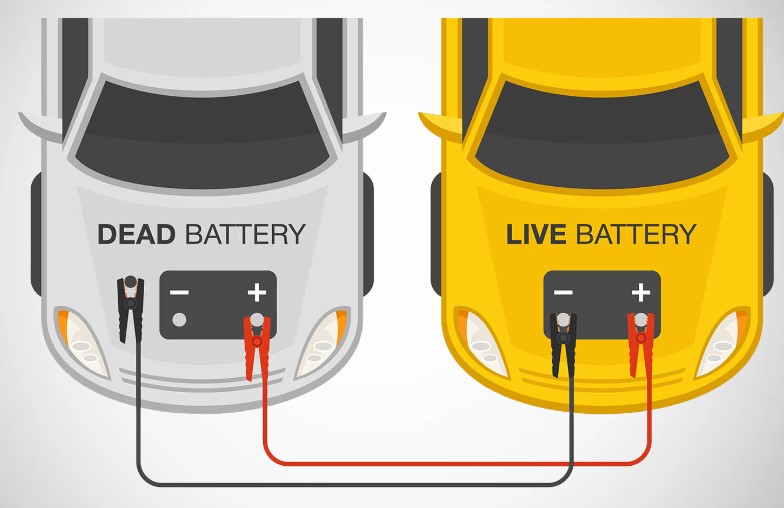 DEAD BATTERY

− +

LIVE BATTERY

− +