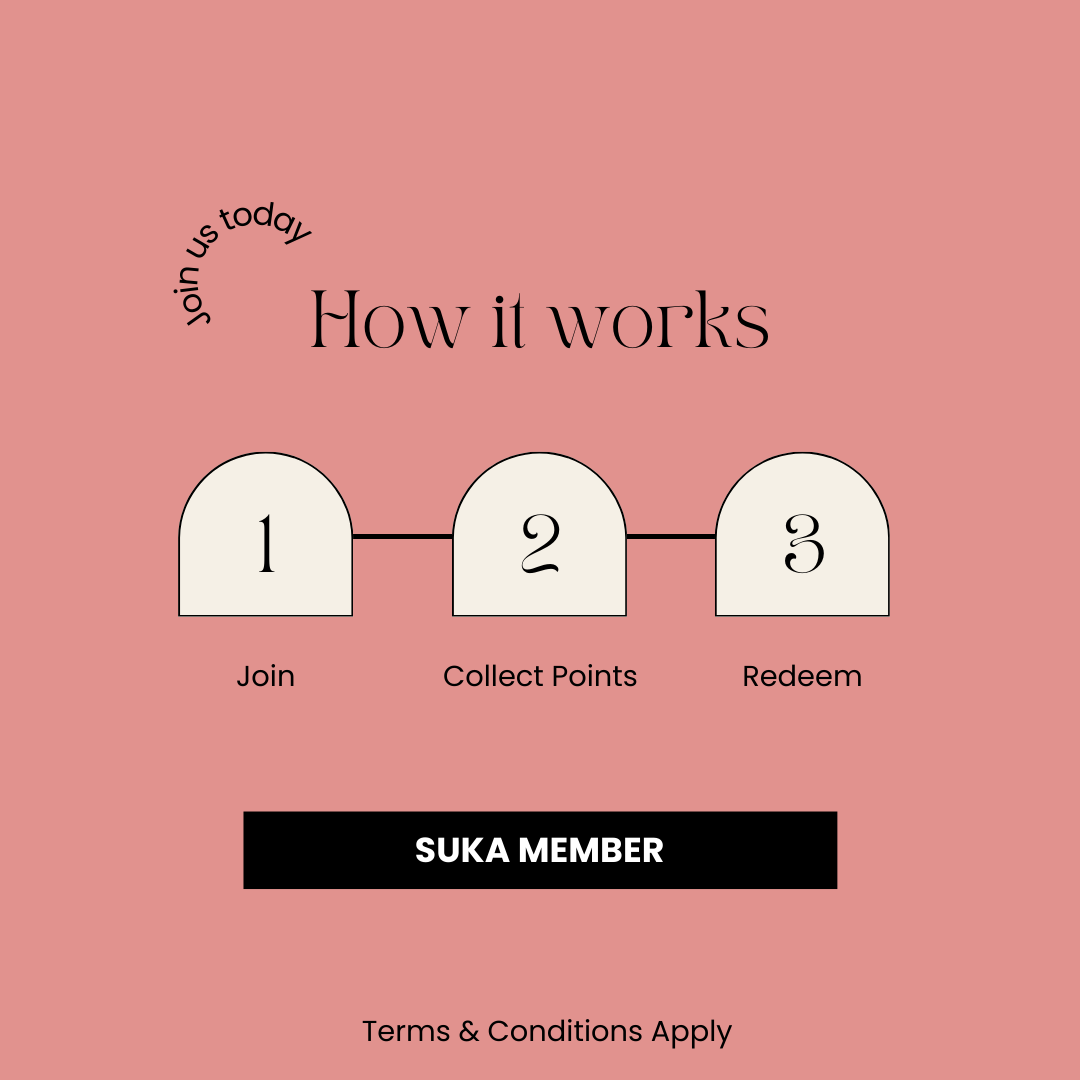 join us today

How it works

1

2

3

Join

Collect Points

Redeem

SUKA MEMBER

Terms & Conditions Apply