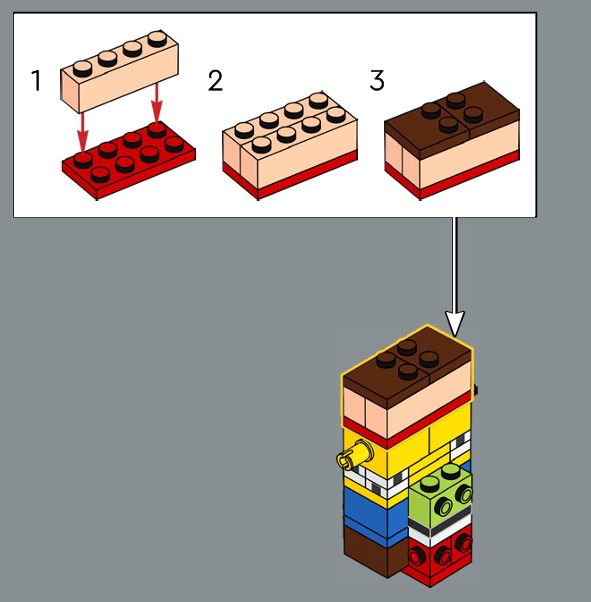 1
2
3