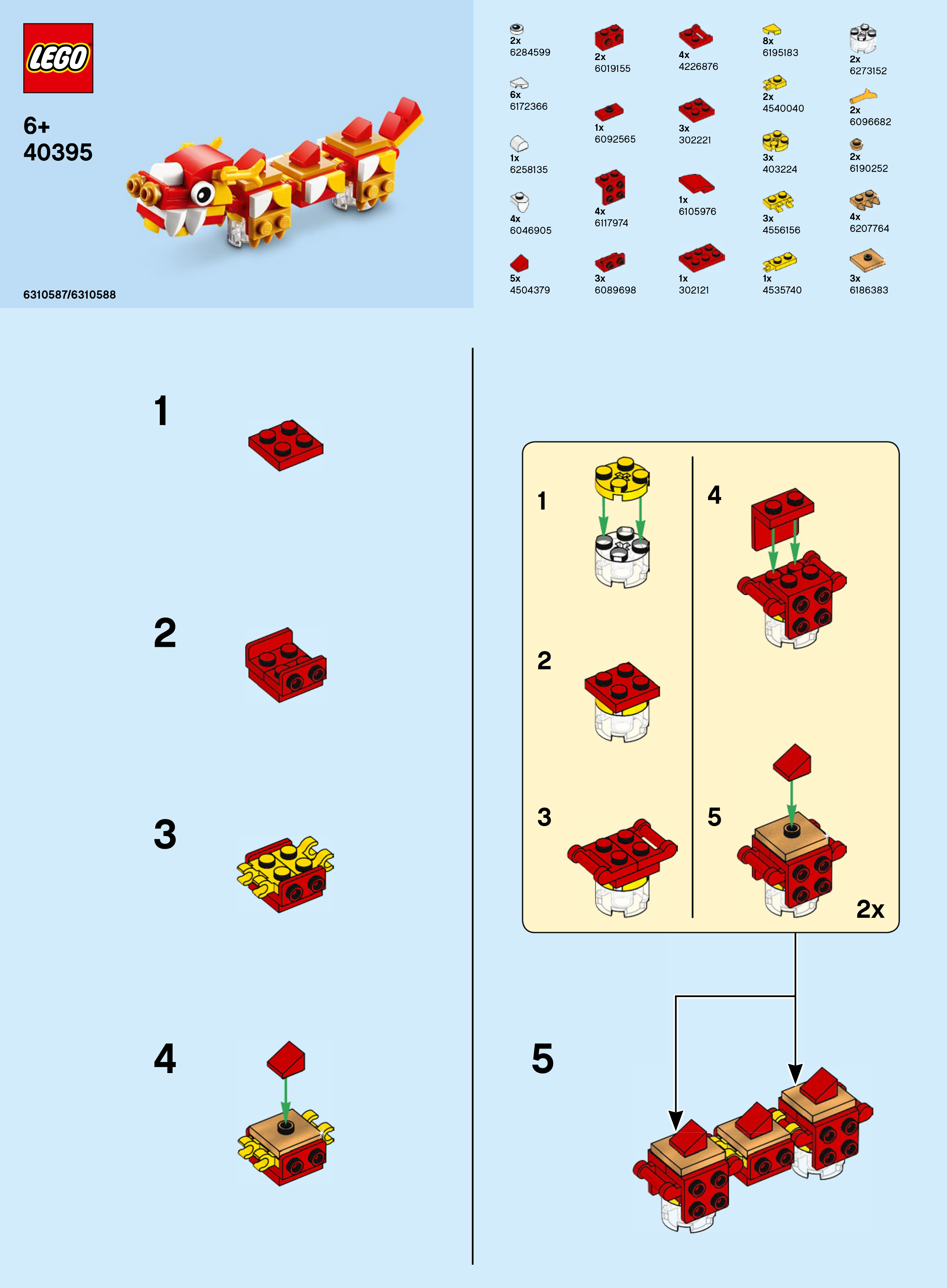 LEGO

6+
40395

6310587/6310588

2x
6284599

6x
6172366

1x
6258135

4x
6046905

5x
4504379

2x
6019155

1x
6092565

4x
6117974

3x
6089698

4x
4226876

3x
302221

1x
6105976

1x
302121

8x
6195183

2x
4540040

3x
403224

3x
4556156

1x
4535740

2x
6273152

2x
6096682

2x
6190252

4x
6207764

3x
6186383

1

2

3

4

1

2

3

4

5

2x

5