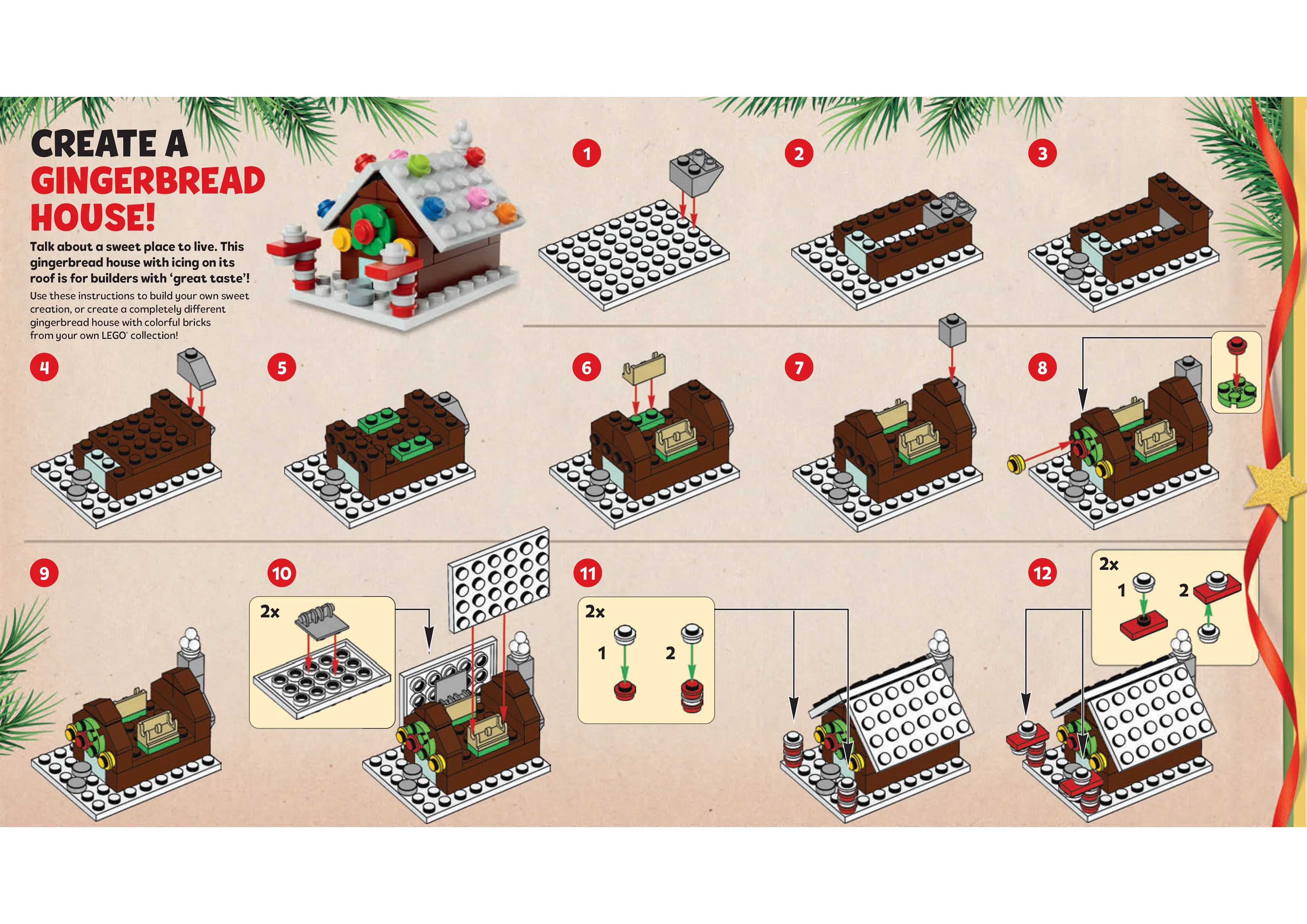 CREATE A GINGERBREAD HOUSE!

Talk about a sweet place to live. This gingerbread house with icing on its roof is for builders with 'great taste'!

Use these instructions to build your own sweet creation, or create a completely different gingerbread house with colorful bricks from your own LEGO® collection!

1

2

3

4

5

6

7

8

9

10

2x

11

2x

1

2

12

2x

1

2