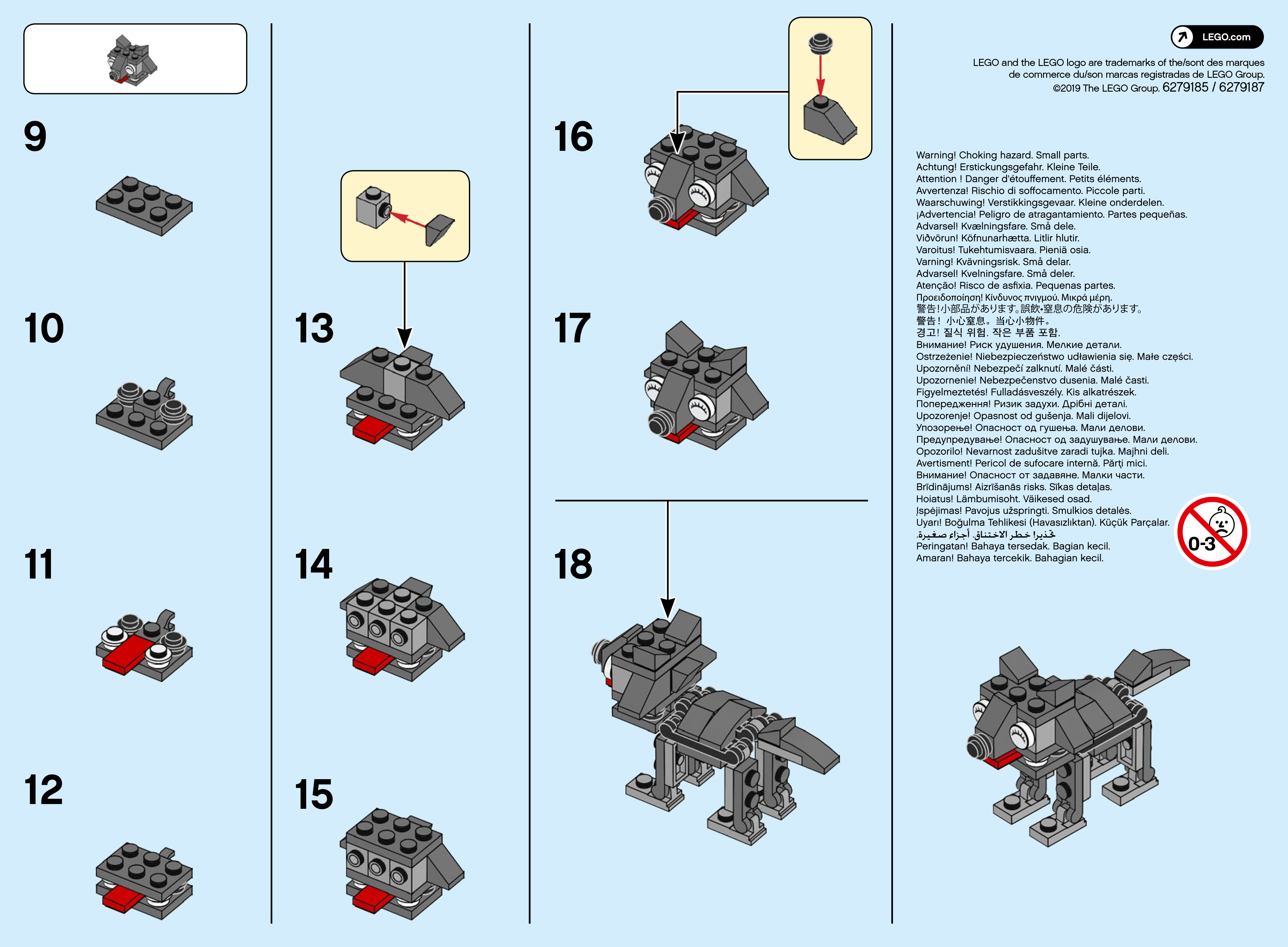 9

10

11

12

13

14

15

16

17

18

LEGO.com

LEGO and the LEGO logo are trademarks of the/sont des marques de commerce du/son marcas registradas de LEGO Group. ©2019 The LEGO Group. 6279185 / 6279187

Warning! Choking hazard. Small parts.
Achtung! Erstickungsgefahr. Kleine Teile.
Attention ! Danger d'étouffement. Petits éléments.
Avvertenza! Rischio di soffocamento. Piccole parti.
Waarschuwing! Verstikkingsgevaar. Kleine onderdelen.
¡Advertencia! Peligro de atragantamiento. Partes pequeñas.
Advarsel! Kvælningsfare. Små dele.
Viðvörun! Köfnunarhætta. Litlir hlutir.
Varoitus! Tukehtumisvaara. Pieniä osia.
Varning! Kvävningsrisk. Små delar.
Advarsel! Kvelningsfare. Små deler.
Atenção! Risco de asfixia. Pequenas partes.
Προειδοποίηση! Κίνδυνος πνιγμού. Μικρά μέρη.
警告!小部品があります。誤飲•窒息の危険があります。
警告! 小心窒息。当心小物件。
경고! 질식 위험. 작은 부품 포함.
Внимание! Риск удушения. Мелкие детали.
Ostrzeżenie! Niebezpieczeństwo udławienia się. Małe części.
Upozornění! Nebezpečí zalknutí. Malé části.
Upozornenie! Nebezpečenstvo dusenia. Malé časti.
Figyelmeztetés! Fulladásveszély. Kis alkatrészek.
Попередження! Ризик задухи. Дрібні деталі.
Upozorenje! Opasnost od gušenja. Mali dijelovi.
Упозорење! Опасност од гушења. Мали делови.
Предупредување! Опасност од задушување. Мали делови.
Opozorilo! Nevarnost zadušitve zaradi tujka. Majhni deli.
Avertisment! Pericol de sufocare internă. Părți mici.
Внимание! Опасност от задавяне. Малки части.
Brīdinājums! Aizrīšanās risks. Sīkas detaļas.
Hoiatus! Lämbumisoht. Väikesed osad.
Įspėjimas! Pavojus užspringti. Smulkios detalės.
Uyarı! Boğulma Tehlikesi (Havasızlıktan). Küçük Parçalar.
تحذير! خطر الاختناق. أجزاء صغيرة.
Peringatan! Bahaya tersedak. Bagian kecil.
Amaran! Bahaya tercekik. Bahagian kecil.

0-3