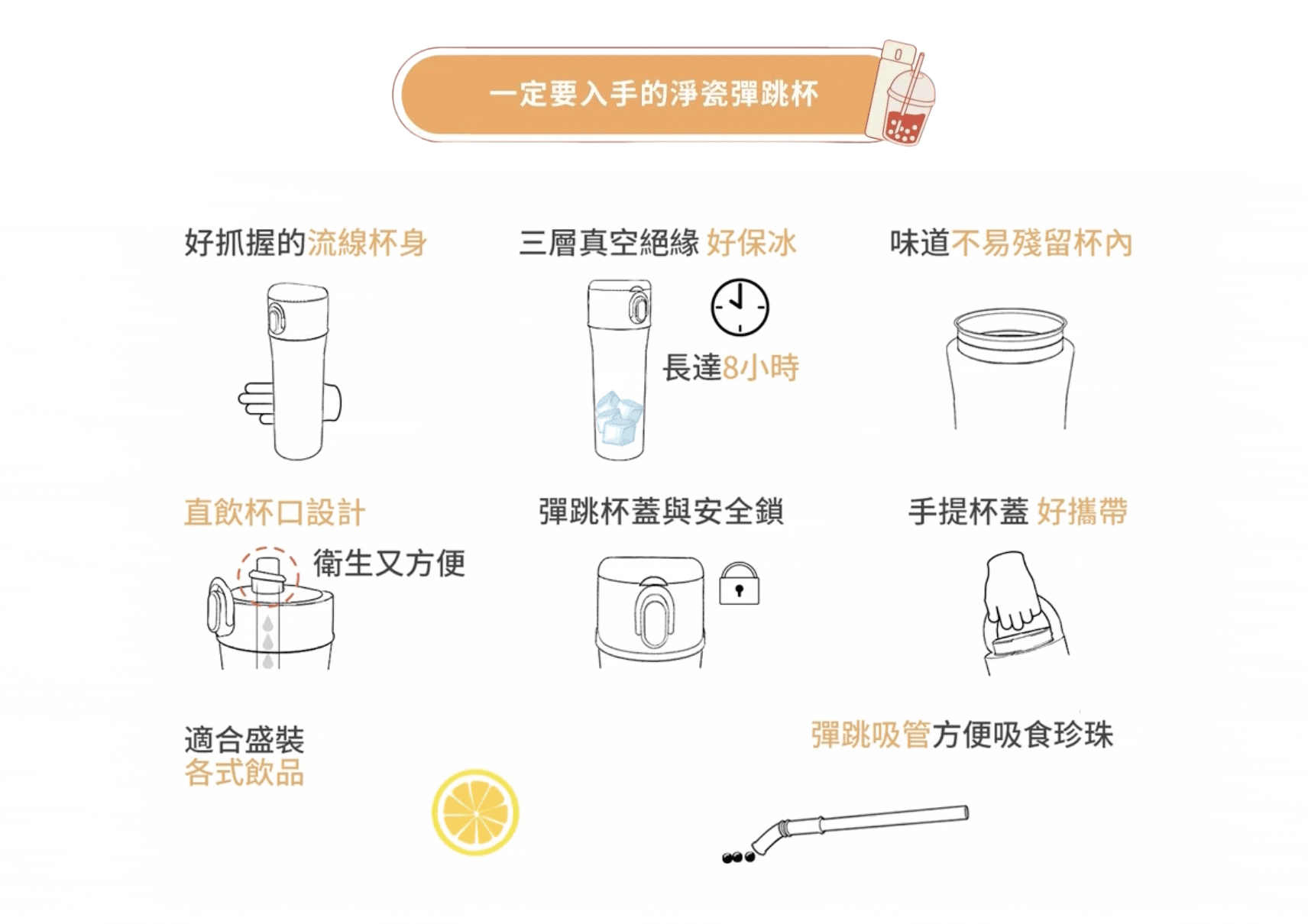 一定要入手的淨瓷彈跳杯

好抓握的流線杯身

三層真空絕緣 好保冰

長達8小時

味道不易殘留杯內

直飲杯口設計

衛生又方便

彈跳杯蓋與安全鎖

手提杯蓋 好攜帶

適合盛裝
各式飲品

彈跳吸管方便吸食珍珠