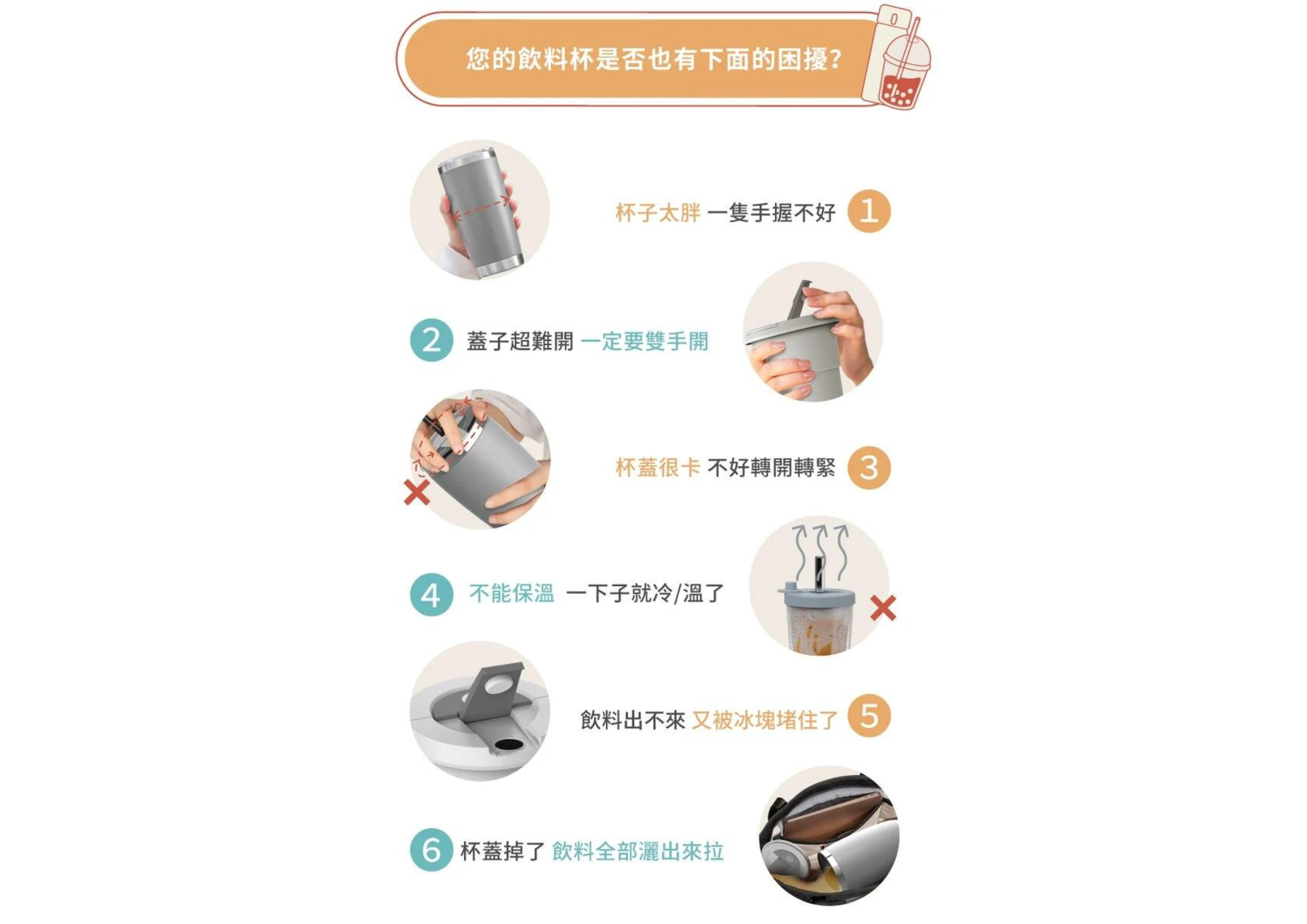 您的飲料杯是否也有下面的困擾?

杯子太胖 一隻手握不好 1

2 蓋子超難開 一定要雙手開

杯蓋很卡 不好轉開轉緊 3

4 不能保溫 一下子就冷/溫了

飲料出不來 又被冰塊堵住了 5

6 杯蓋掉了 飲料全部灑出來拉