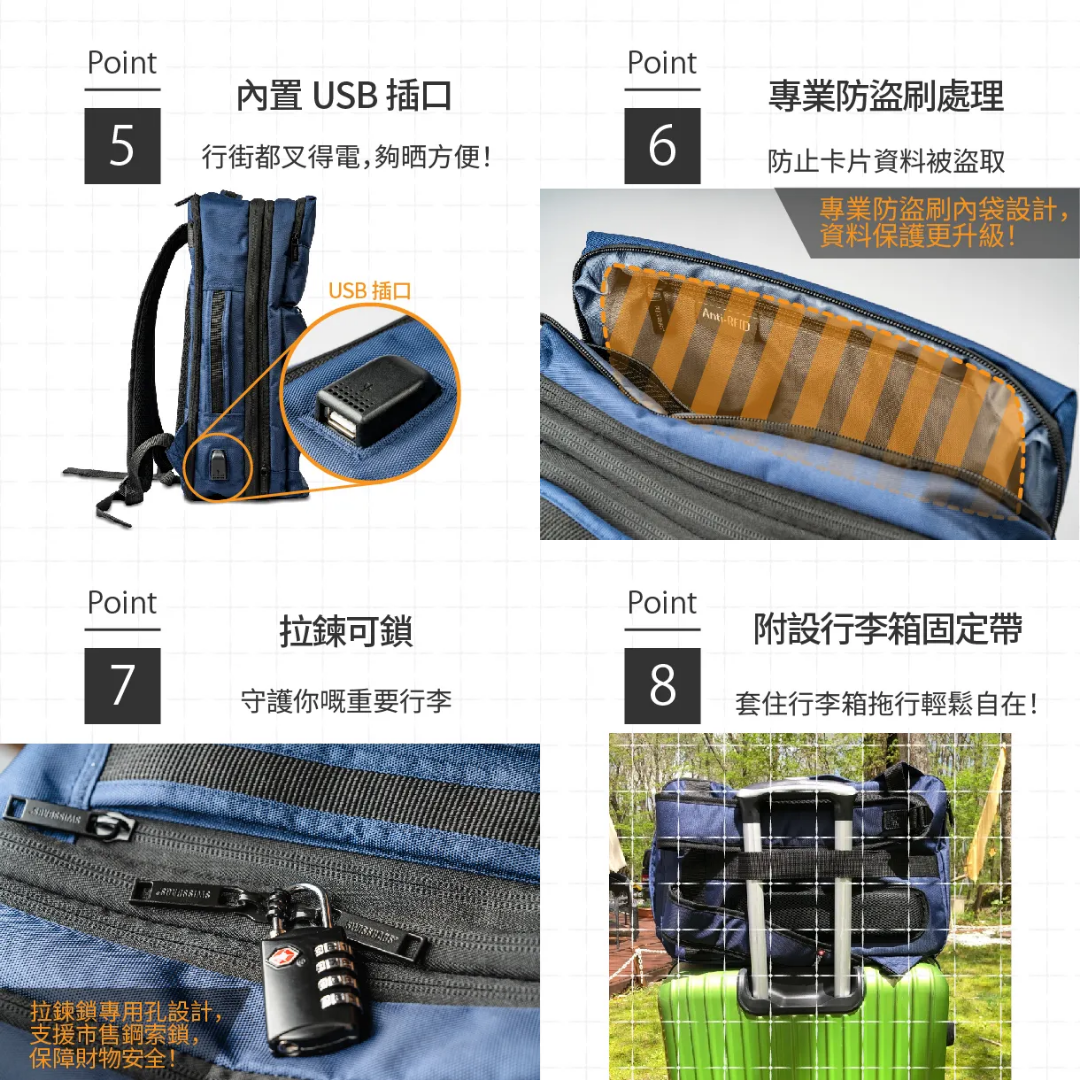 Point

5

內置 USB 插口

行街都叉得電，夠晒方便！

USB 插口

Point

6

專業防盜刷處理

防止卡片資料被盜取

專業防盜刷內袋設計，資料保護更升級！

Anti-RFID

Point

7

拉鍊可鎖

守護你嘅重要行李

拉鍊鎖專用孔設計，支援市售鋼索鎖，保障財物安全！

Point

8

附設行李箱固定帶

套住行李箱拖行輕鬆自在！