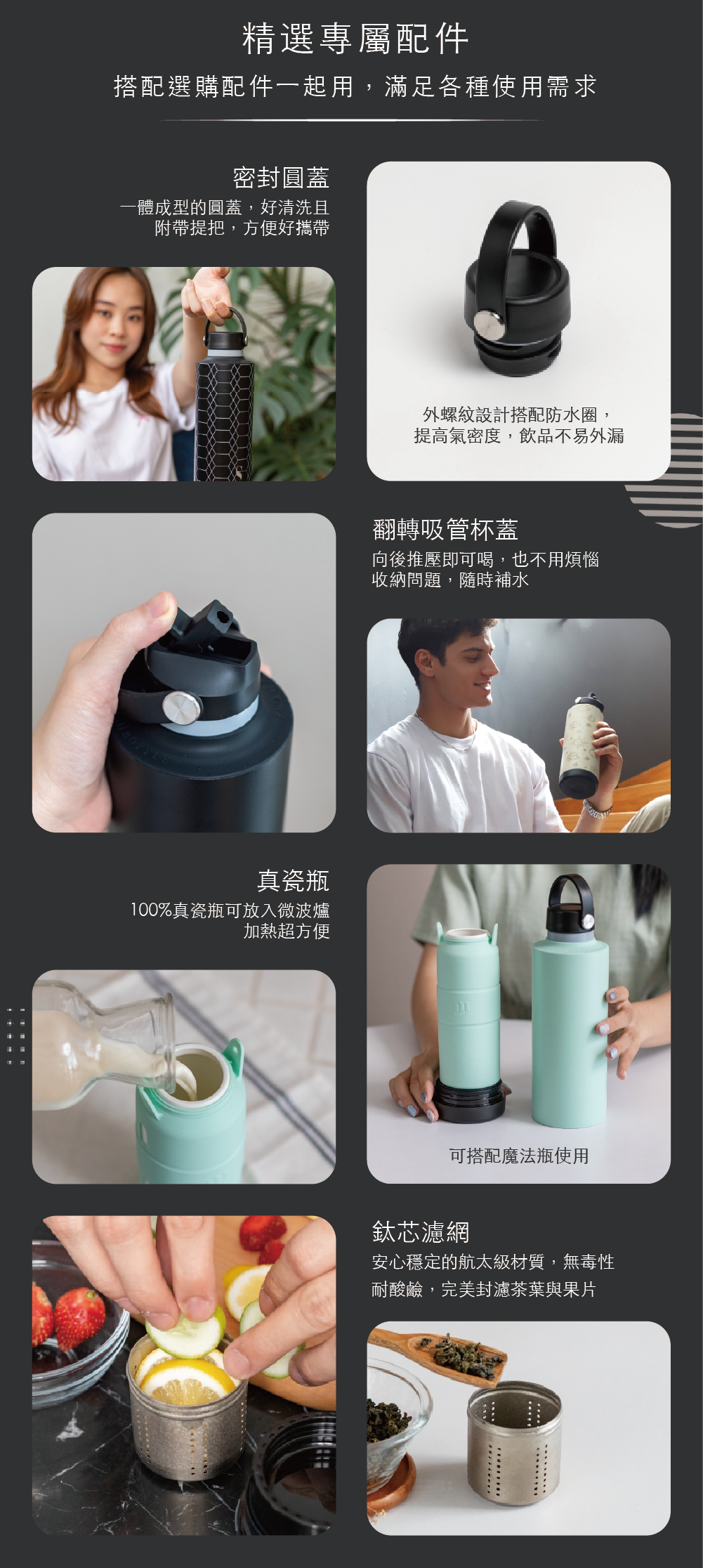 精選專屬配件

搭配選購配件一起用，滿足各種使用需求

密封圓蓋

一體成型的圓蓋，好清洗且附帶提把，方便好攜帶

外螺紋設計搭配防水圈，提高氣密度，飲品不易外漏

翻轉吸管杯蓋

向後推壓即可喝，也不用煩惱收納問題，隨時補水

真瓷瓶

100%真瓷瓶可放入微波爐加熱超方便

可搭配魔法瓶使用

鈦芯濾網

安心穩定的航太級材質，無毒性耐酸鹼，完美封濾茶葉與果片