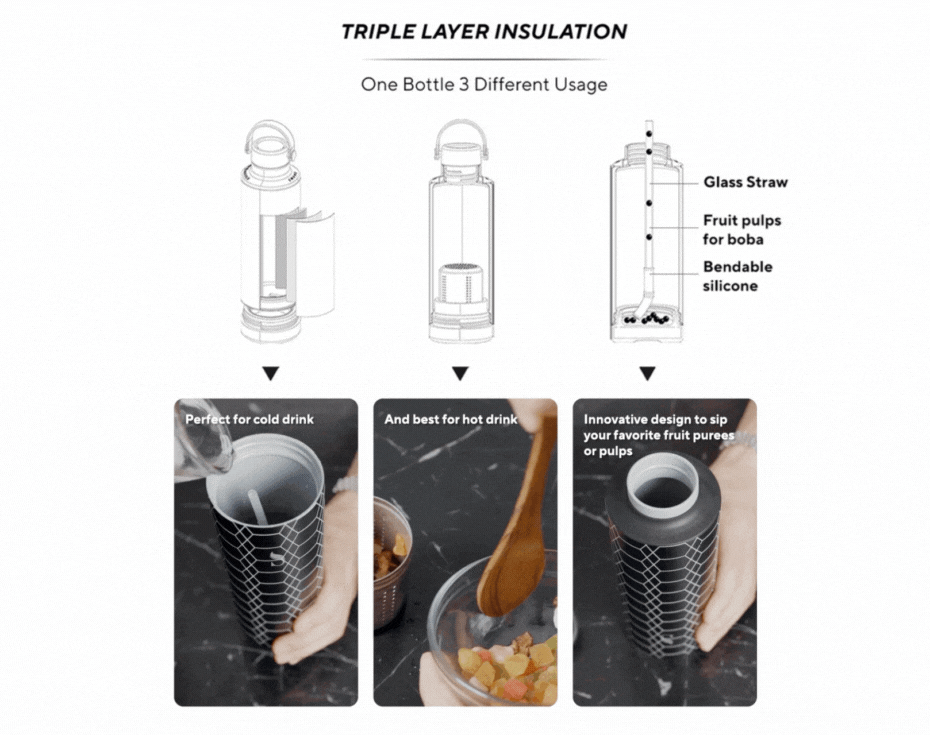 TRIPLE LAYER INSULATION

One Bottle 3 Different Usage

Glass Straw

Fruit pulps for boba

Bendable silicone

Perfect for cold drink

And best for hot drink

Innovative design to sip your favorite fruit purees or pulps