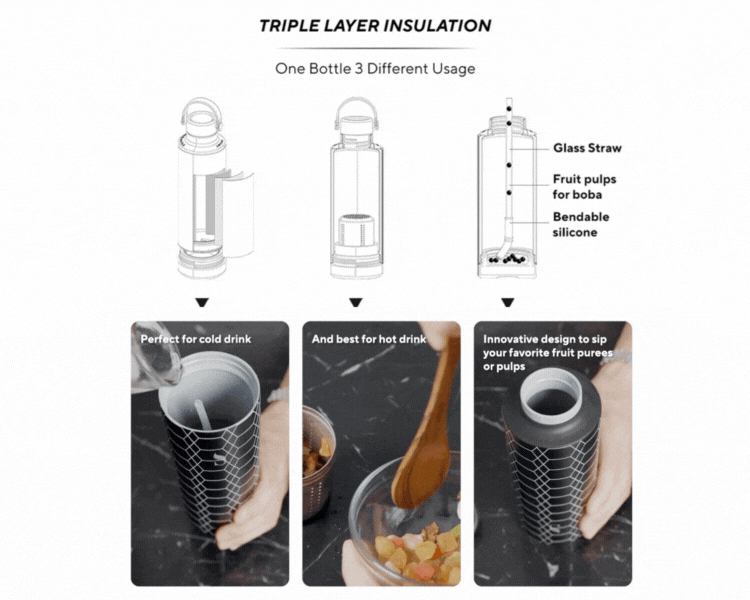 TRIPLE LAYER INSULATION

One Bottle 3 Different Usage

Glass Straw

Fruit pulps for boba

Bendable silicone

Perfect for cold drink

And best for hot drink

Innovative design to sip your favorite fruit purees or pulps