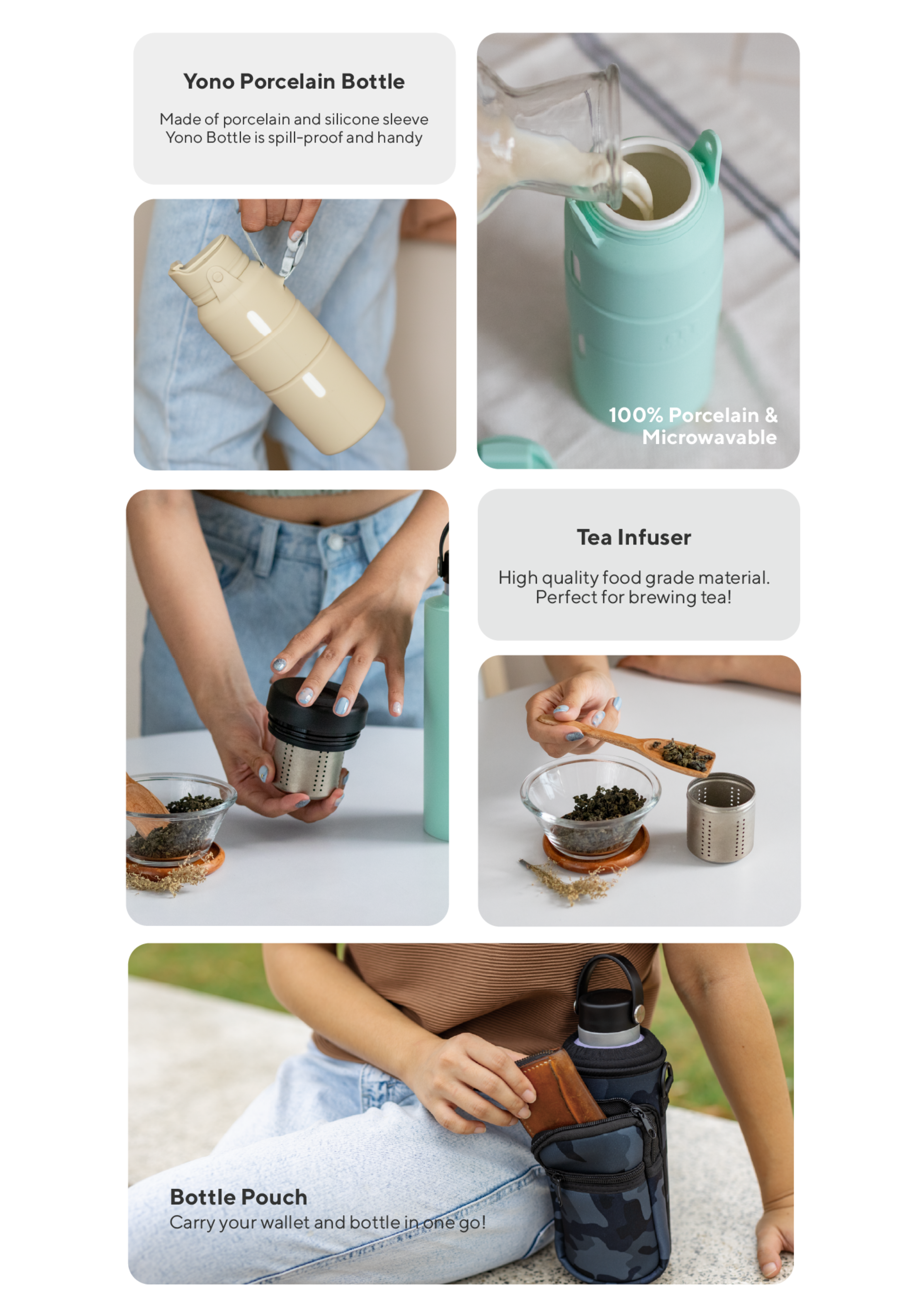 Yono Porcelain Bottle

Made of porcelain and silicone sleeve Yono Bottle is spill-proof and handy

100% Porcelain & Microwavable

Tea Infuser

High quality food grade material. Perfect for brewing tea!

Bottle Pouch

Carry your wallet and bottle in one go!