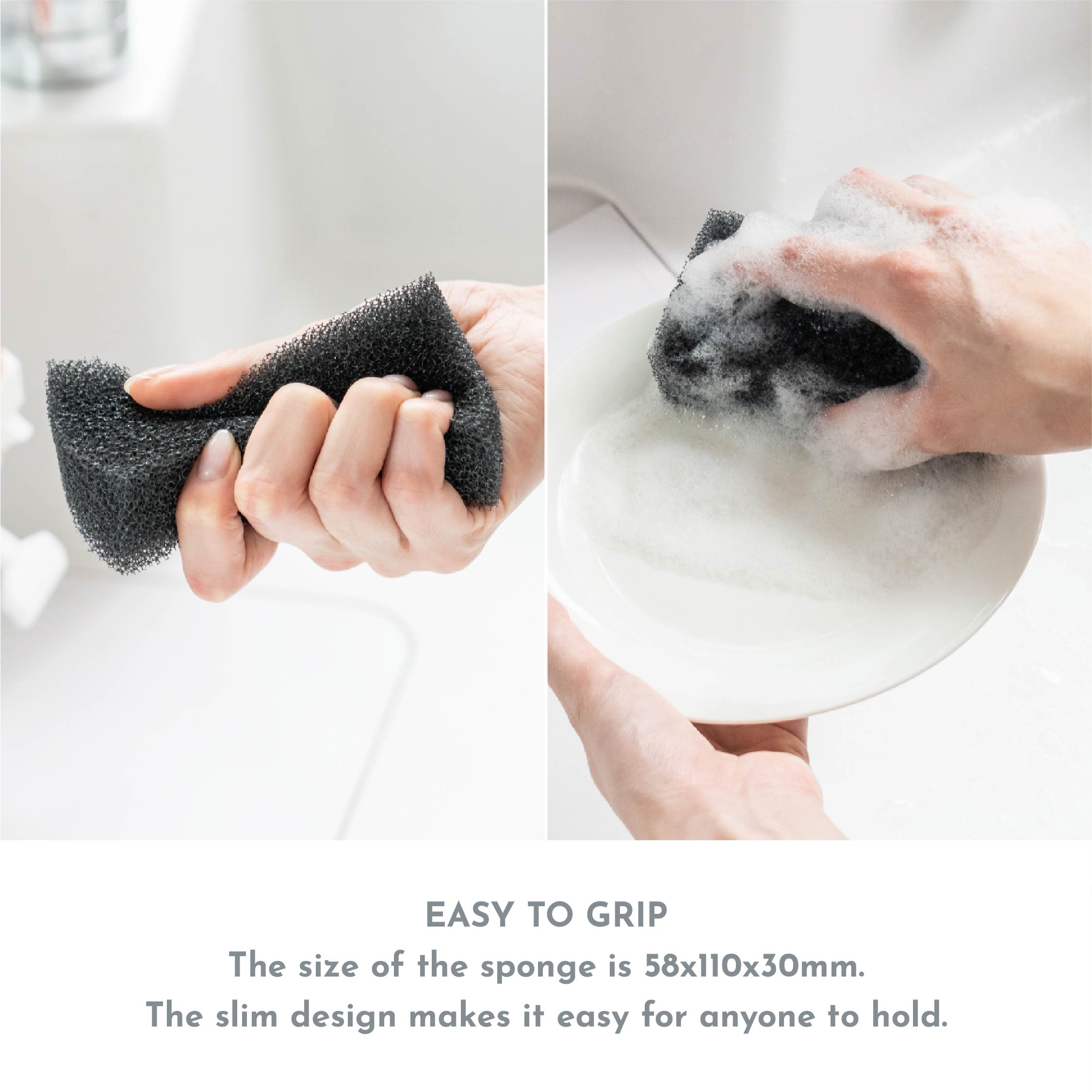 EASY TO GRIP

The size of the sponge is 58x110x30mm.
The slim design makes it easy for anyone to hold.