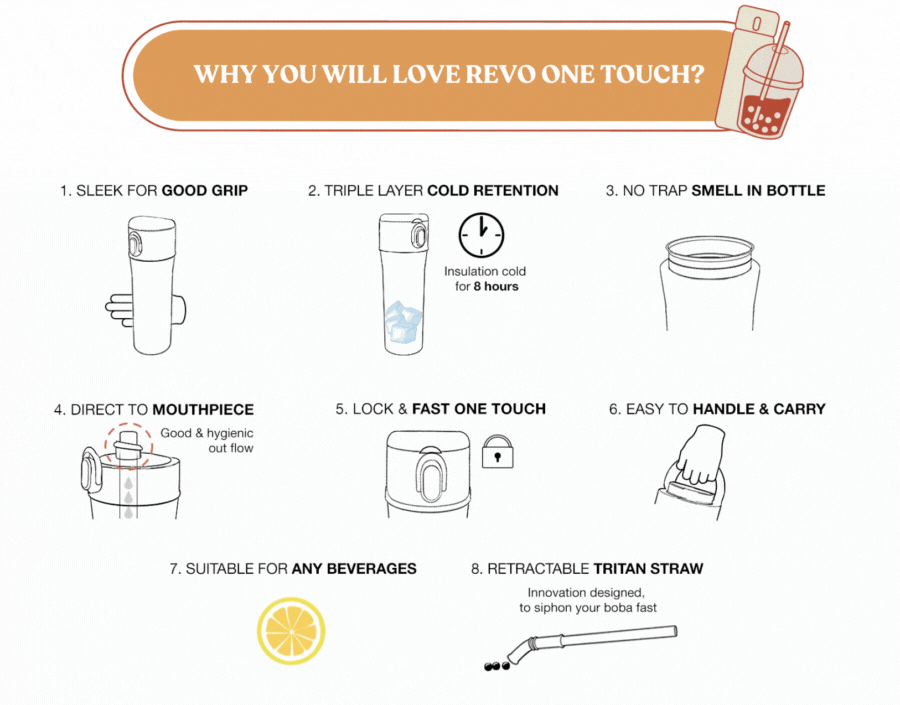 WHY YOU WILL LOVE REVO ONE TOUCH?

1. SLEEK FOR GOOD GRIP

2. TRIPLE LAYER COLD RETENTION

Insulation cold for 8 hours

3. NO TRAP SMELL IN BOTTLE

4. DIRECT TO MOUTHPIECE

Good & hygienic out flow

5. LOCK & FAST ONE TOUCH

6. EASY TO HANDLE & CARRY

7. SUITABLE FOR ANY BEVERAGES

8. RETRACTABLE TRITAN STRAW

Innovation designed, to siphon your boba fast