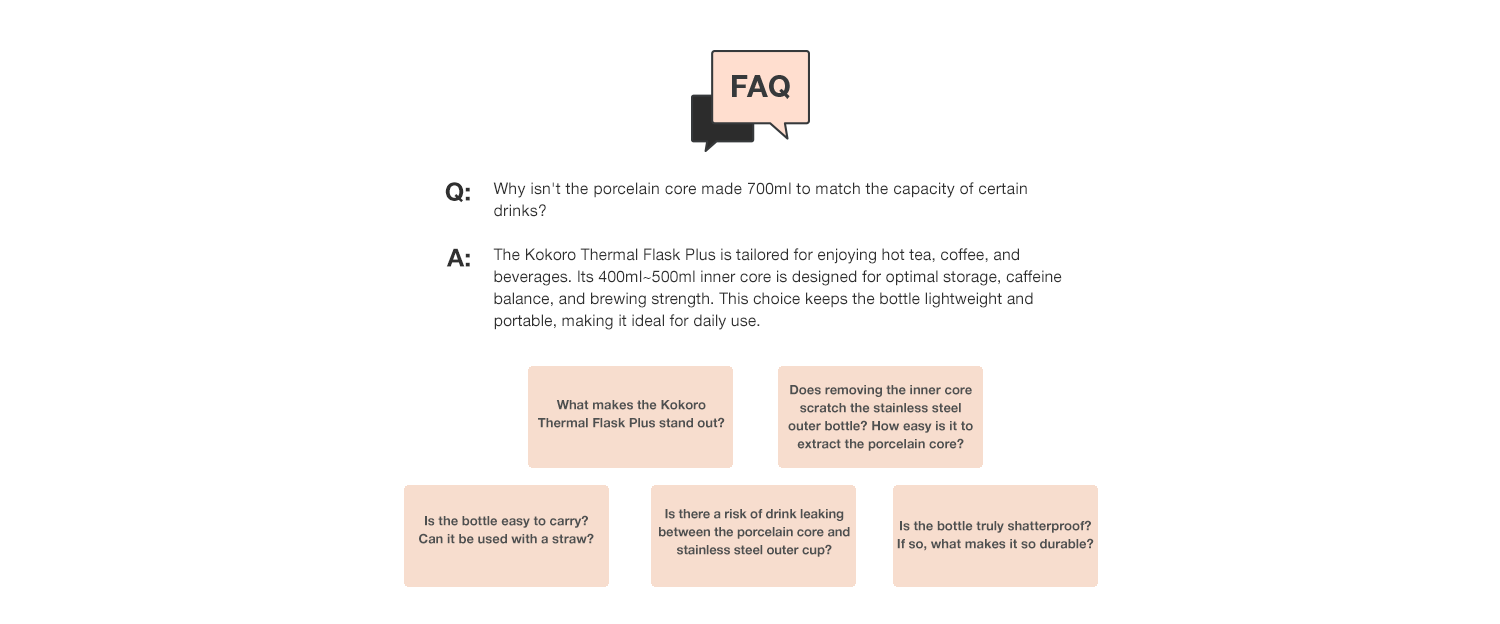 FAQ

Q: Why isn't the porcelain core made 700ml to match the capacity of certain drinks?

A: The Kokoro Thermal Flask Plus is tailored for enjoying hot tea, coffee, and beverages. Its 400ml~500ml inner core is designed for optimal storage, caffeine balance, and brewing strength. This choice keeps the bottle lightweight and portable, making it ideal for daily use.

What makes the Kokoro Thermal Flask Plus stand out?

Does removing the inner core scratch the stainless steel outer bottle? How easy is it to extract the porcelain core?

Is the bottle easy to carry? Can it be used with a straw?

Is there a risk of drink leaking between the porcelain core and stainless steel outer cup?

Is the bottle truly shatterproof? If so, what makes it so durable?