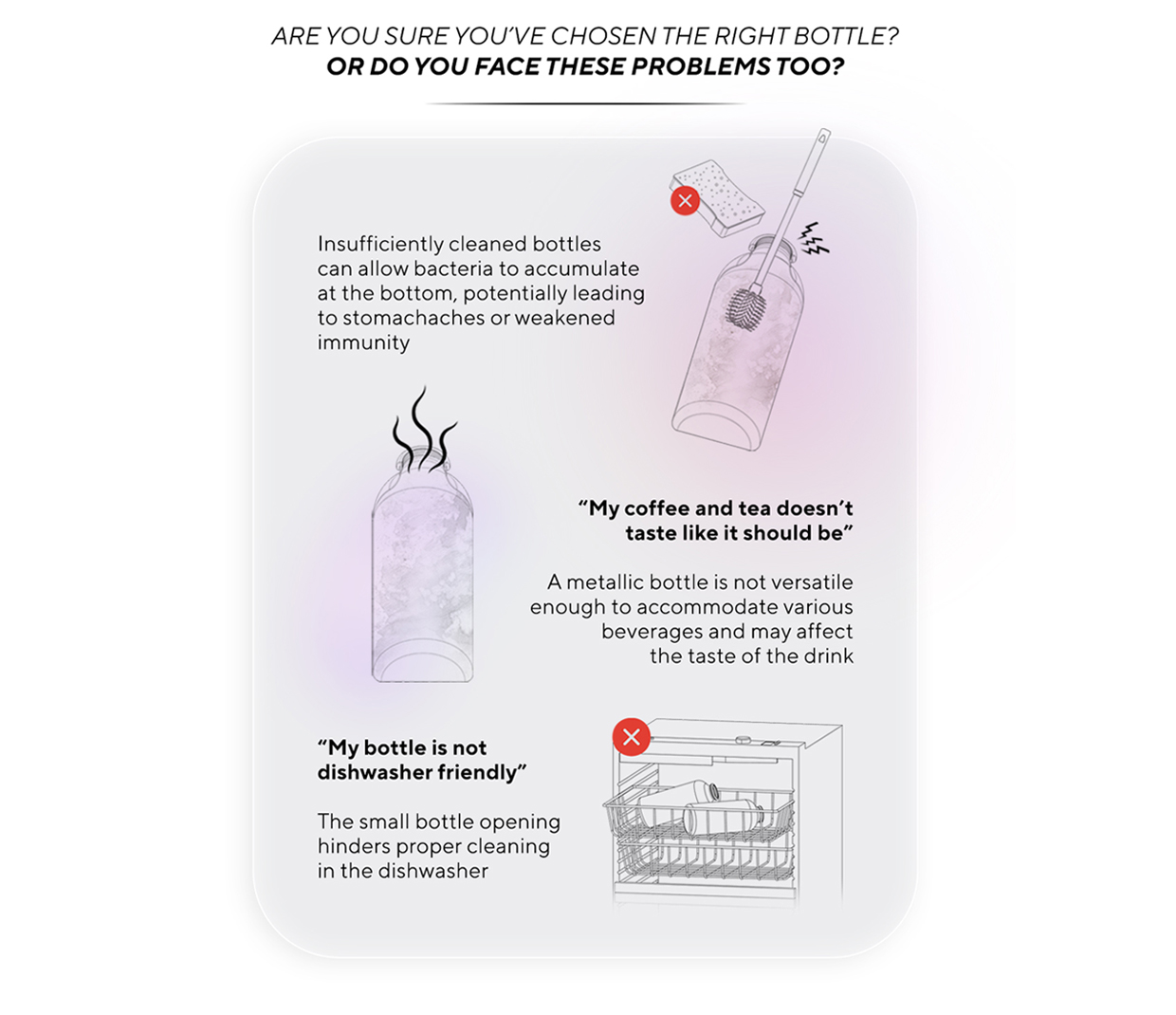 ARE YOU SURE YOU'VE CHOSEN THE RIGHT BOTTLE?
OR DO YOU FACE THESE PROBLEMS TOO?

Insufficiently cleaned bottles can allow bacteria to accumulate at the bottom, potentially leading to stomachaches or weakened immunity

"My coffee and tea doesn't taste like it should be"

A metallic bottle is not versatile enough to accommodate various beverages and may affect the taste of the drink

"My bottle is not dishwasher friendly"

The small bottle opening hinders proper cleaning in the dishwasher