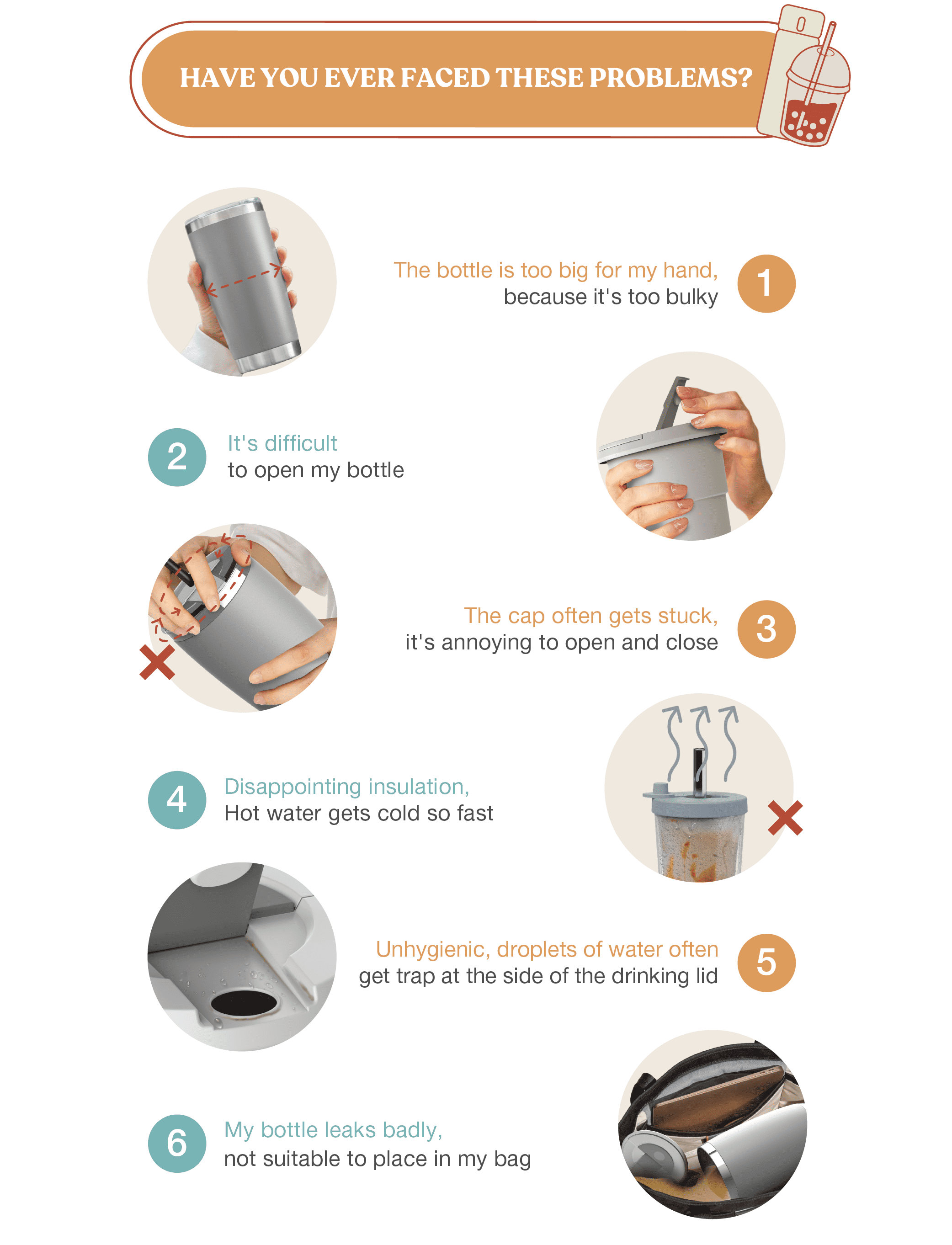 HAVE YOU EVER FACED THESE PROBLEMS?

The bottle is too big for my hand, because it's too bulky 1

2 It's difficult to open my bottle

The cap often gets stuck, it's annoying to open and close 3

4 Disappointing insulation, Hot water gets cold so fast

Unhygienic, droplets of water often get trap at the side of the drinking lid 5

6 My bottle leaks badly, not suitable to place in my bag