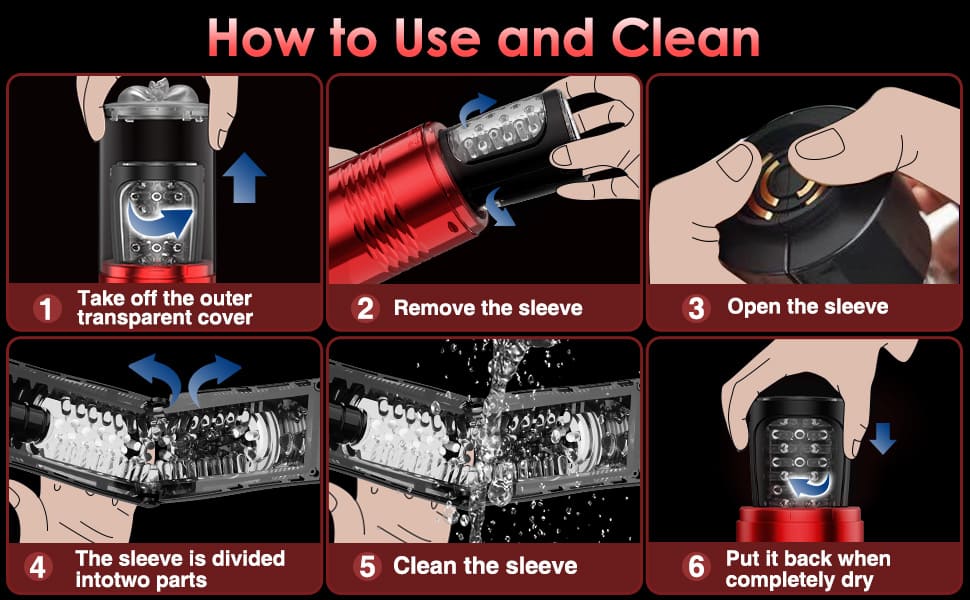 How to Use and Clean

1 Take off the outer transparent cover

2 Remove the sleeve

3 Open the sleeve

4 The sleeve is divided intotwo parts

5 Clean the sleeve

6 Put it back when completely dry