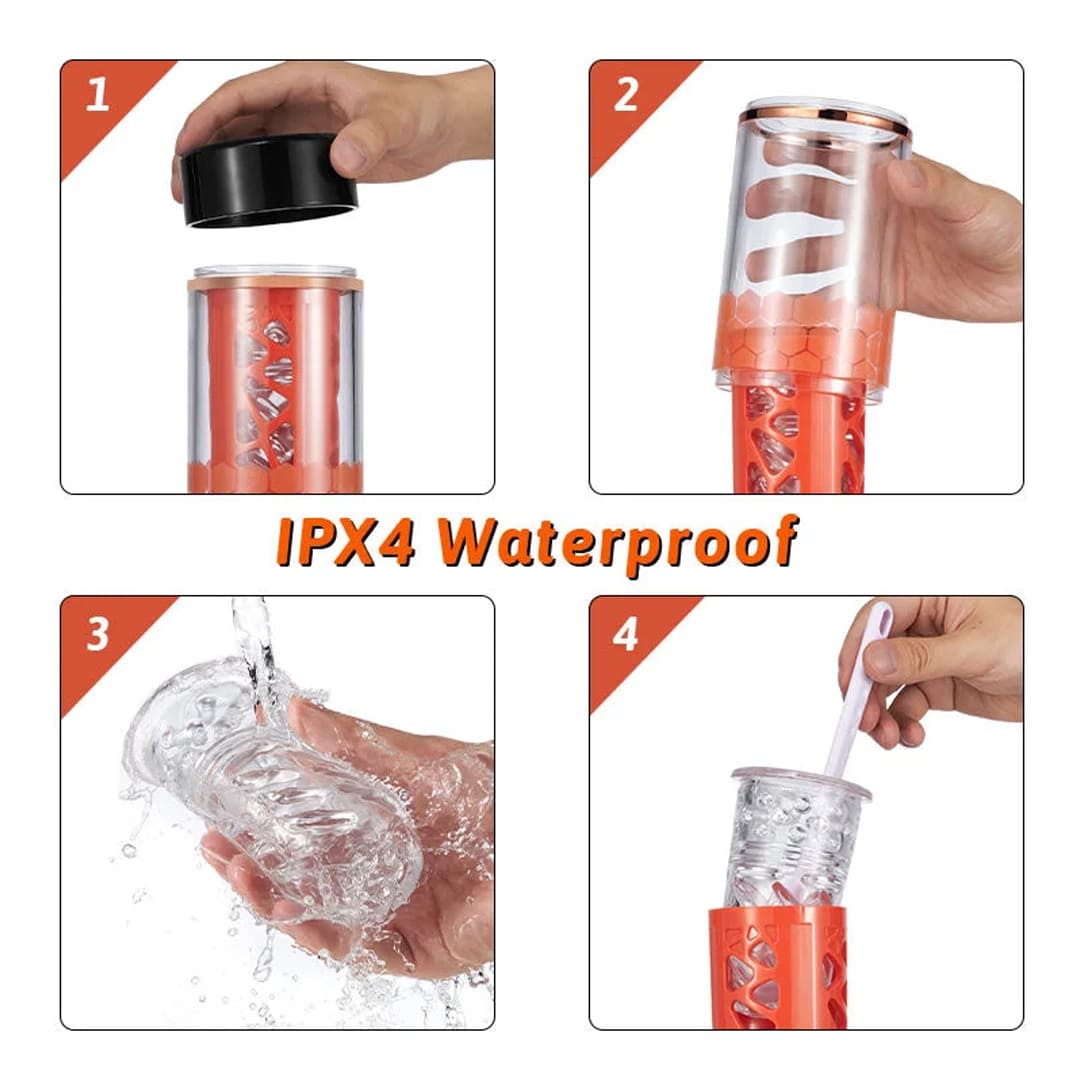 1

2

IPX4 Waterproof

3

4