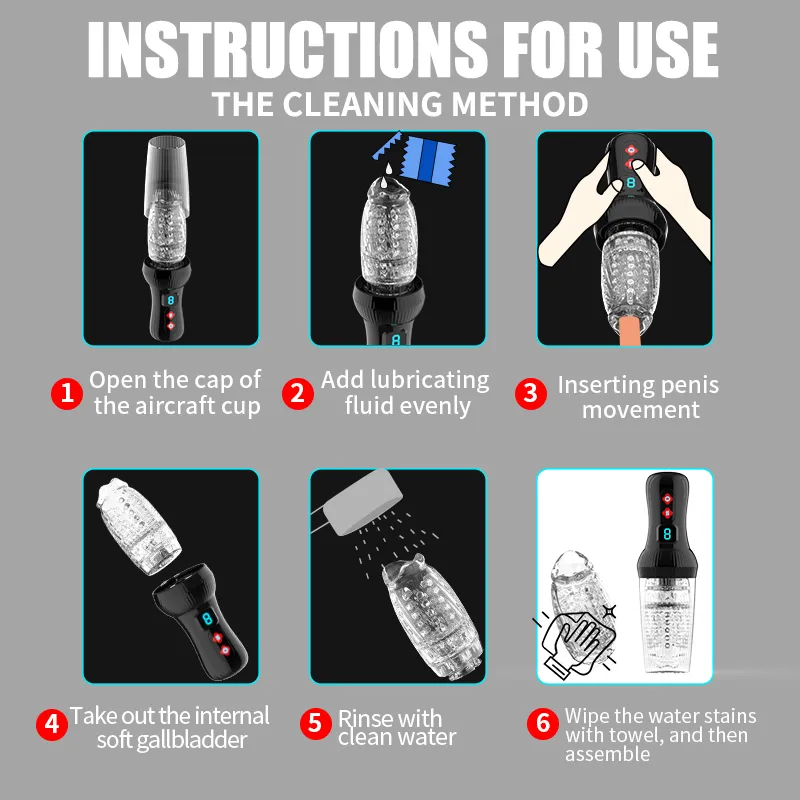 INSTRUCTIONS FOR USE
THE CLEANING METHOD

1 Open the cap of the aircraft cup

2 Add lubricating fluid evenly

3 Inserting penis movement

4 Take out the internal soft gallbladder

5 Rinse with clean water

6 Wipe the water stains with towel, and then assemble