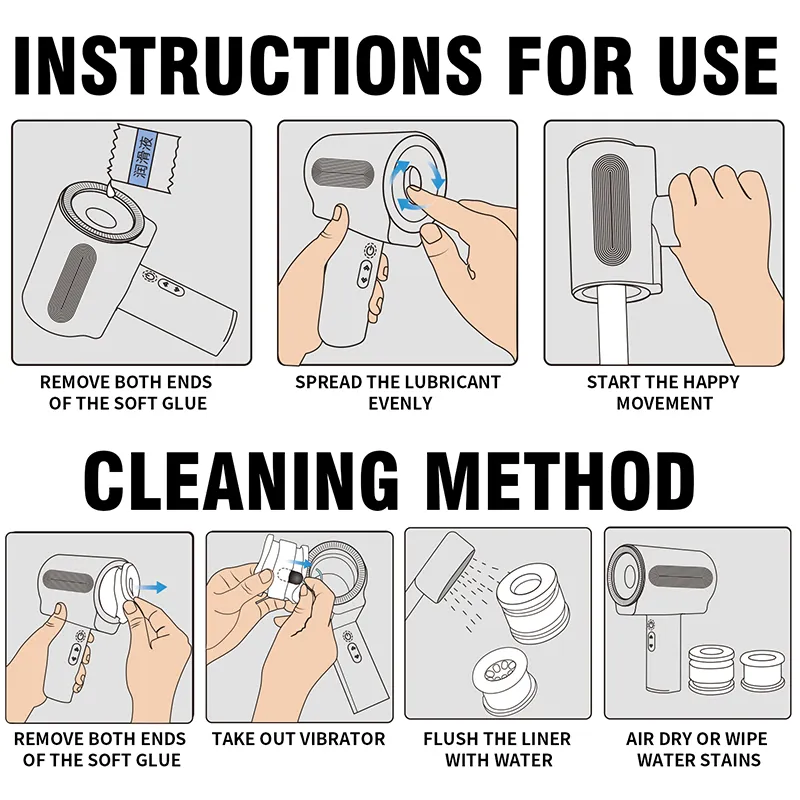 INSTRUCTIONS FOR USE

润滑液

REMOVE BOTH ENDS OF THE SOFT GLUE

SPREAD THE LUBRICANT EVENLY

START THE HAPPY MOVEMENT

CLEANING METHOD

REMOVE BOTH ENDS OF THE SOFT GLUE

TAKE OUT VIBRATOR

FLUSH THE LINER WITH WATER

AIR DRY OR WIPE WATER STAINS