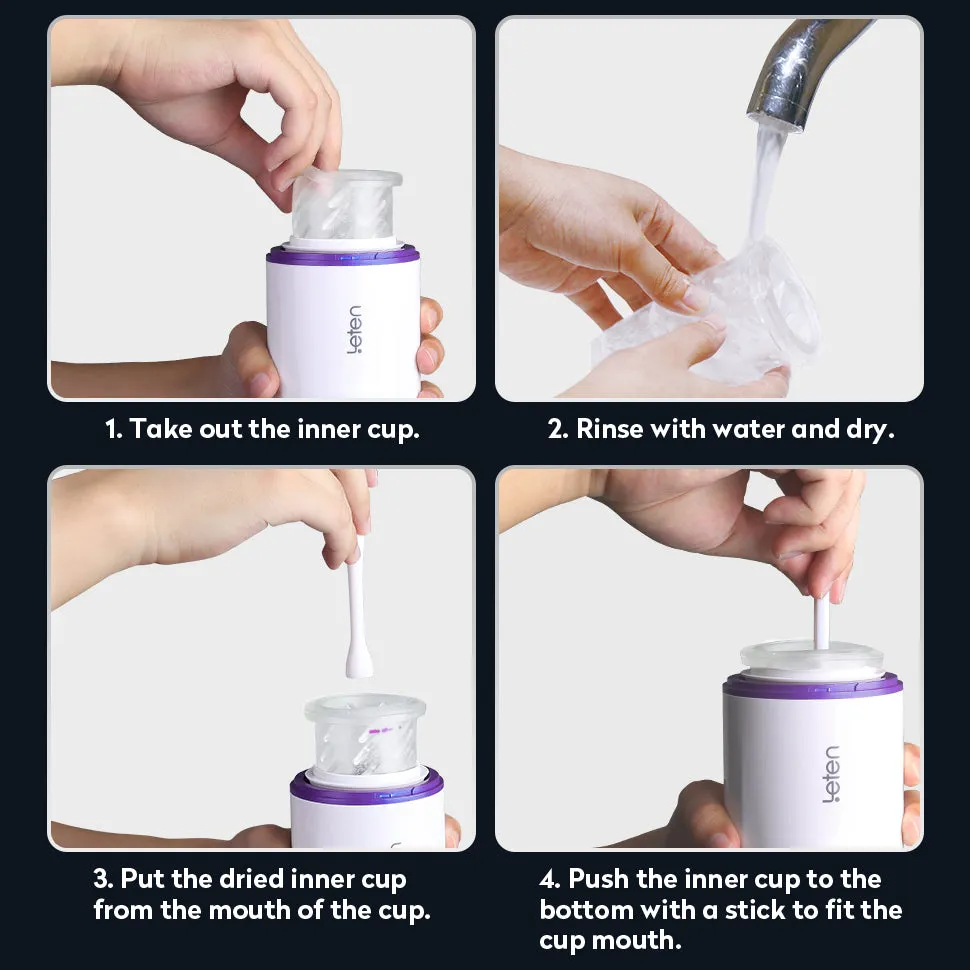 leten

1. Take out the inner cup.

2. Rinse with water and dry.

3. Put the dried inner cup from the mouth of the cup.

leten

4. Push the inner cup to the bottom with a stick to fit the cup mouth.