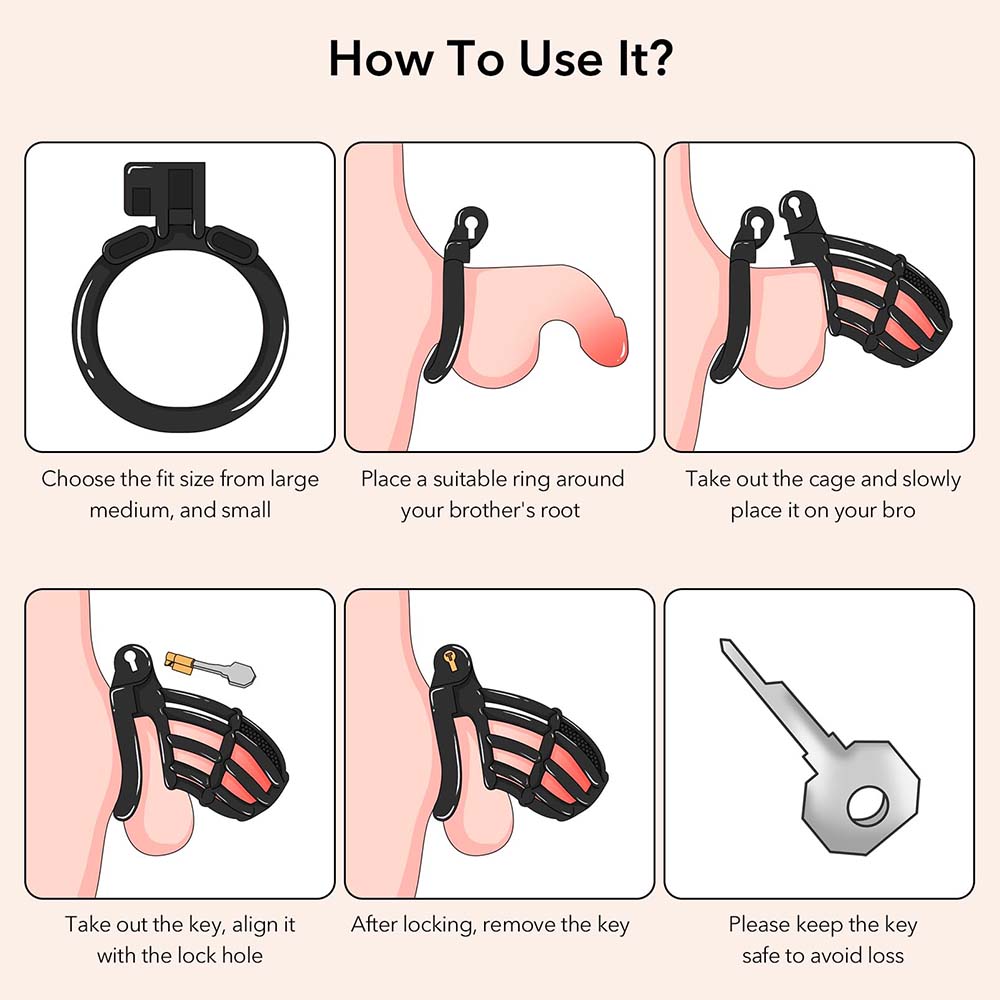 How To Use It?

Choose the fit size from large medium, and small

Place a suitable ring around your brother's root

Take out the cage and slowly place it on your bro

Take out the key, align it with the lock hole

After locking, remove the key

Please keep the key safe to avoid loss