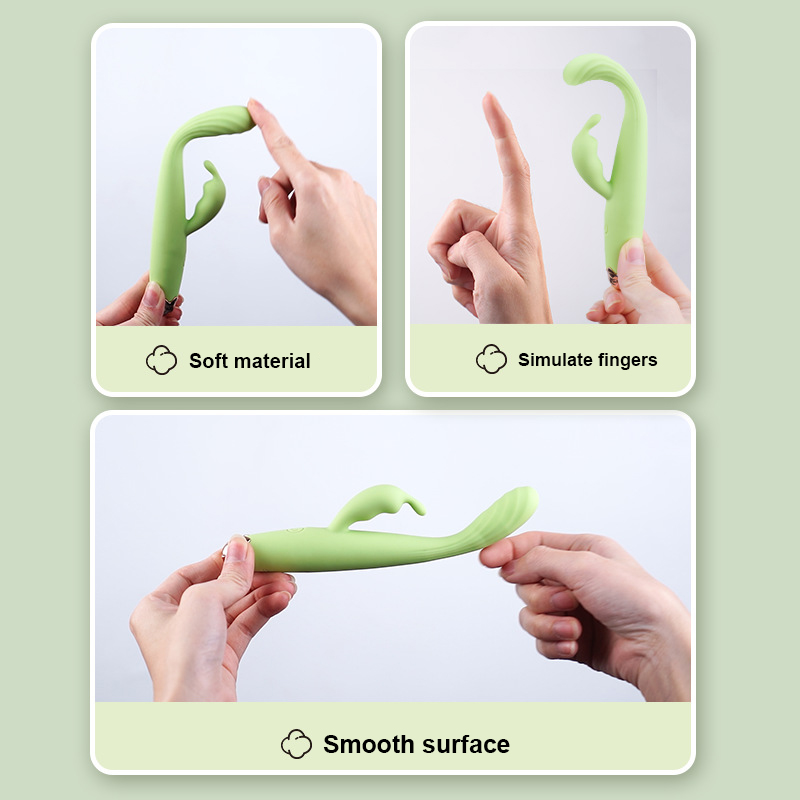 Soft material

Simulate fingers

Smooth surface