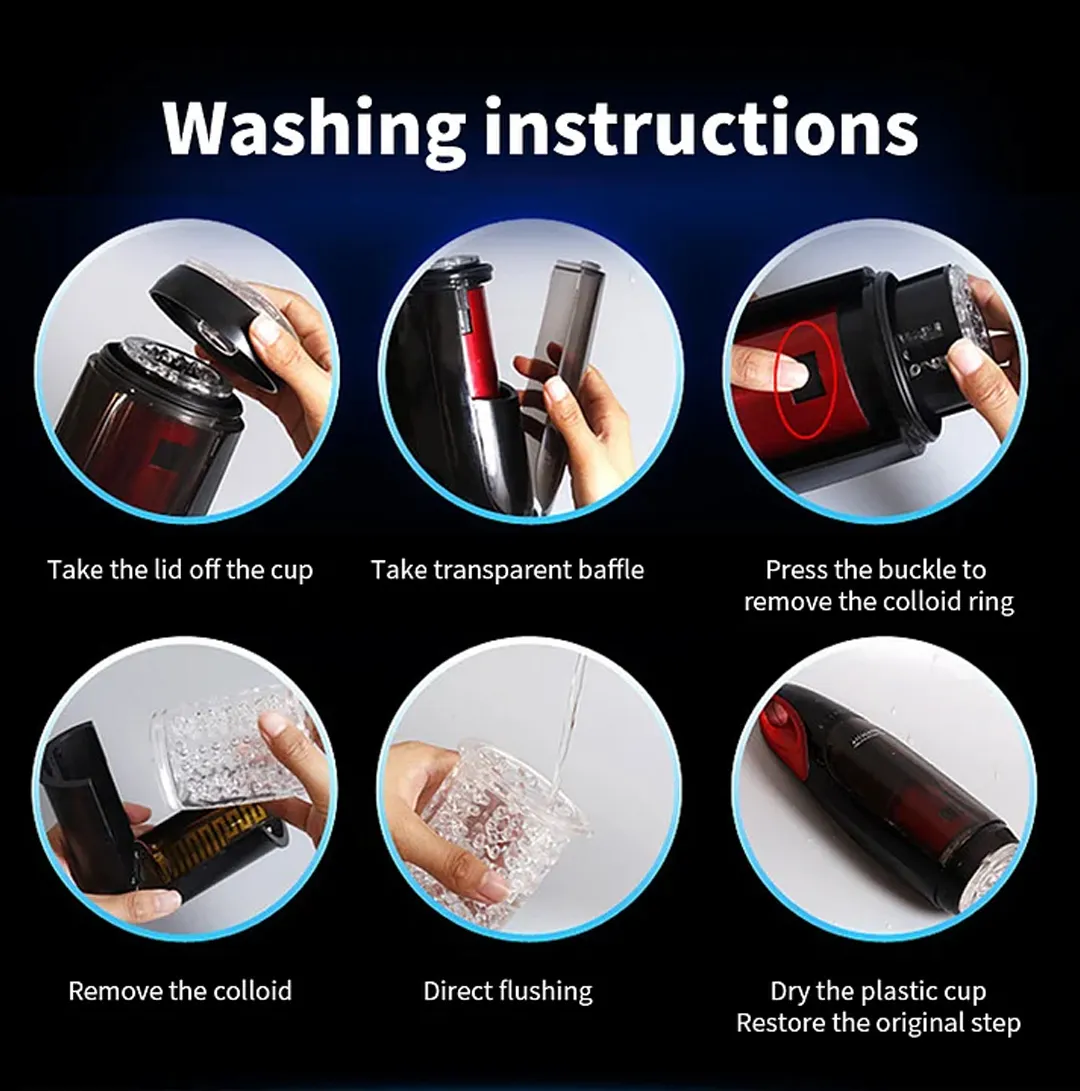 Washing instructions

Take the lid off the cup

Take transparent baffle

Press the buckle to remove the colloid ring

Remove the colloid

Direct flushing

Dry the plastic cup
Restore the original step