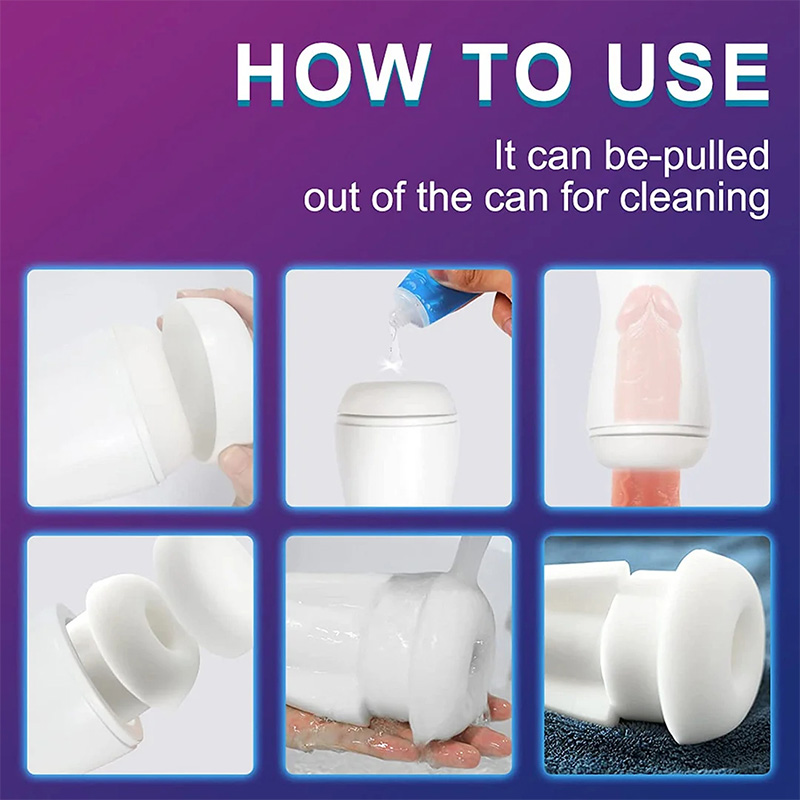 HOW TO USE

It can be-pulled out of the can for cleaning