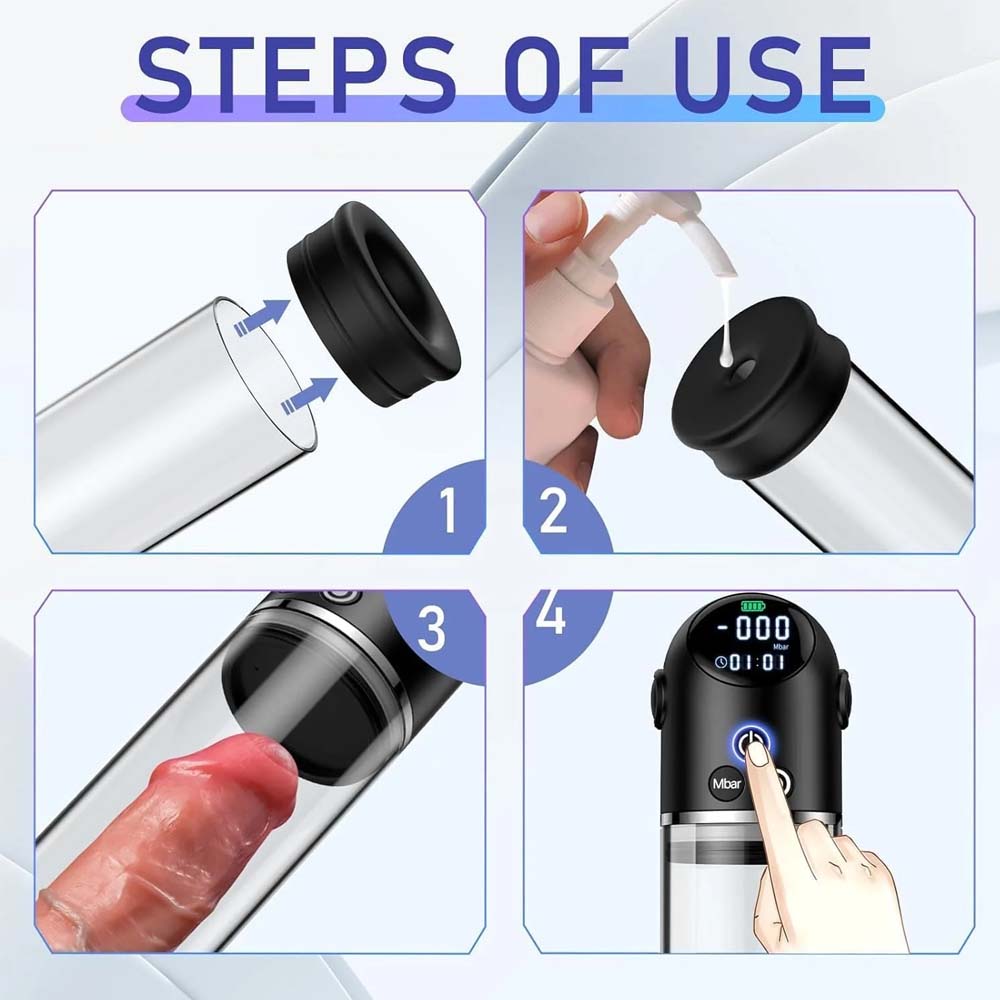 STEPS OF USE

1

2

3

4

-000
Mbar
01:01

Mbar