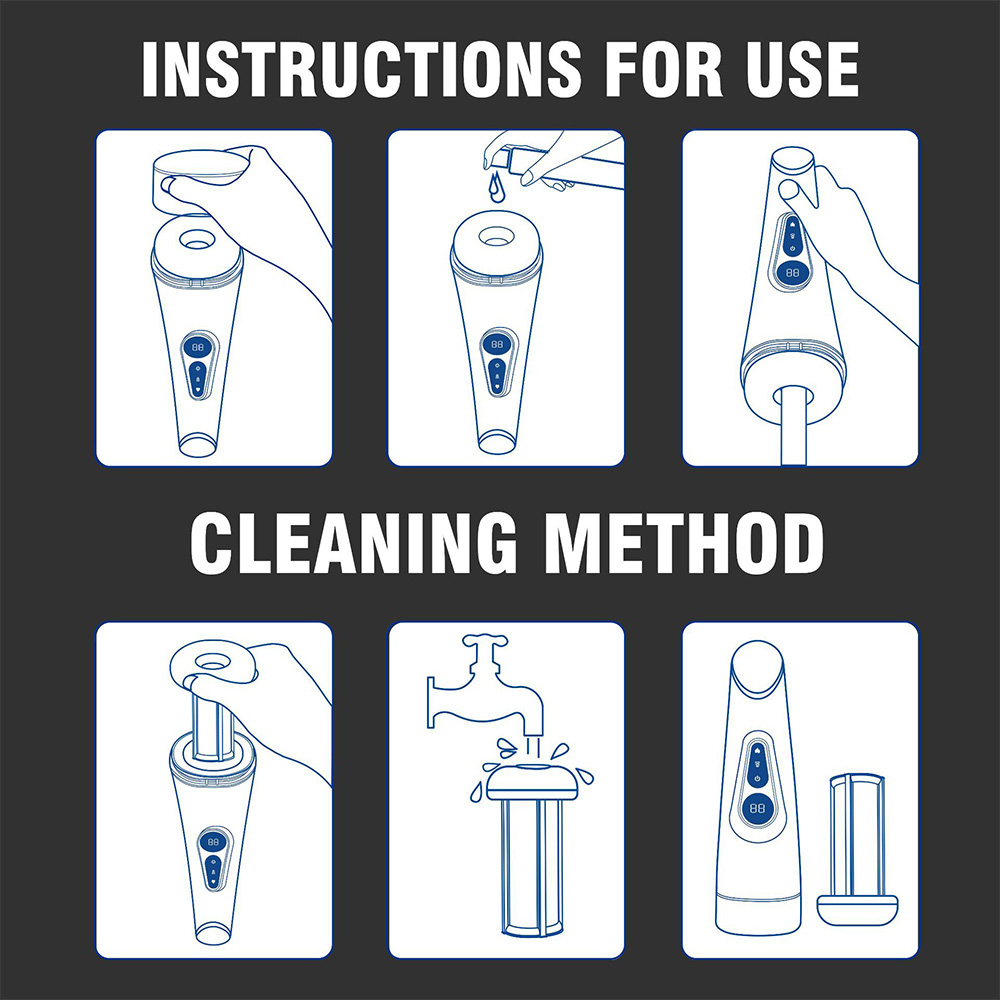 INSTRUCTIONS FOR USE

88

88

88

CLEANING METHOD

88

88