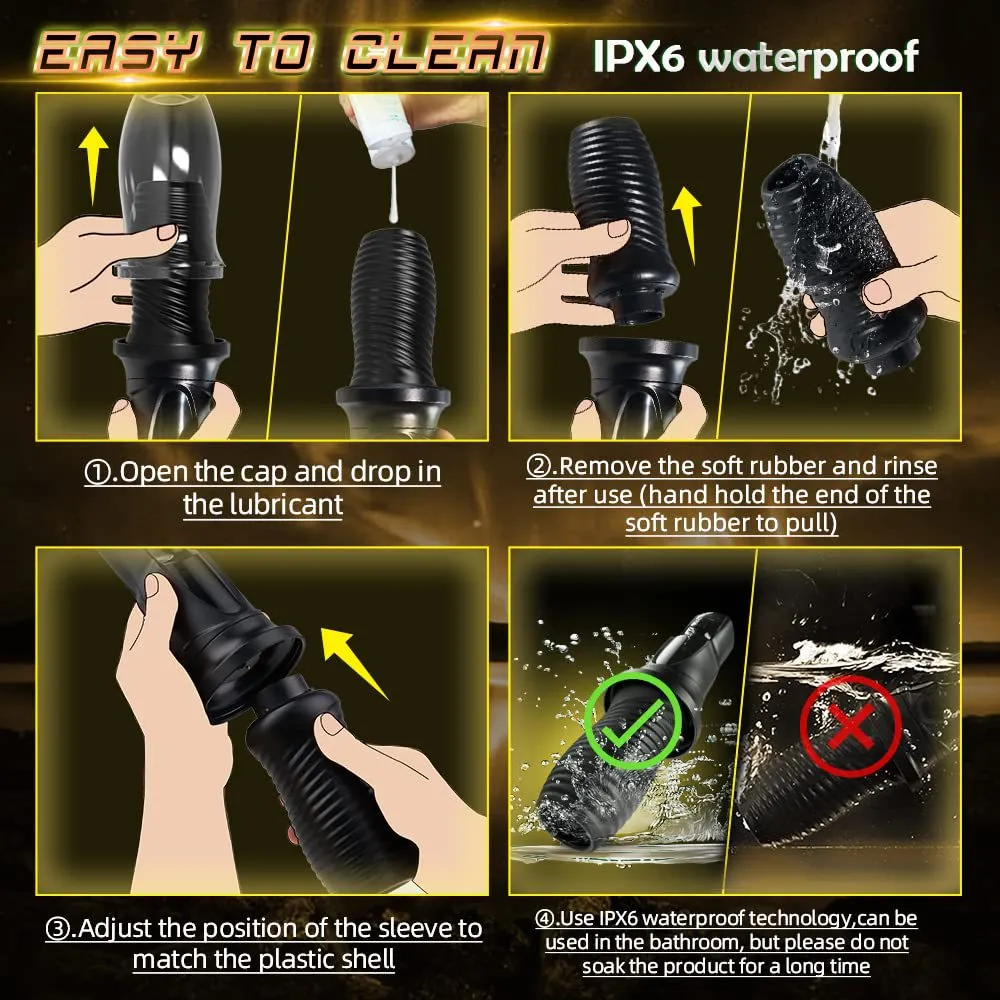 EASY TO CLEAN IPX6 waterproof

①.Open the cap and drop in the lubricant

②.Remove the soft rubber and rinse after use (hand hold the end of the soft rubber to pull)

③.Adjust the position of the sleeve to match the plastic shell

④.Use IPX6 waterproof technology,can be used in the bathroom, but please do not soak the product for a long time