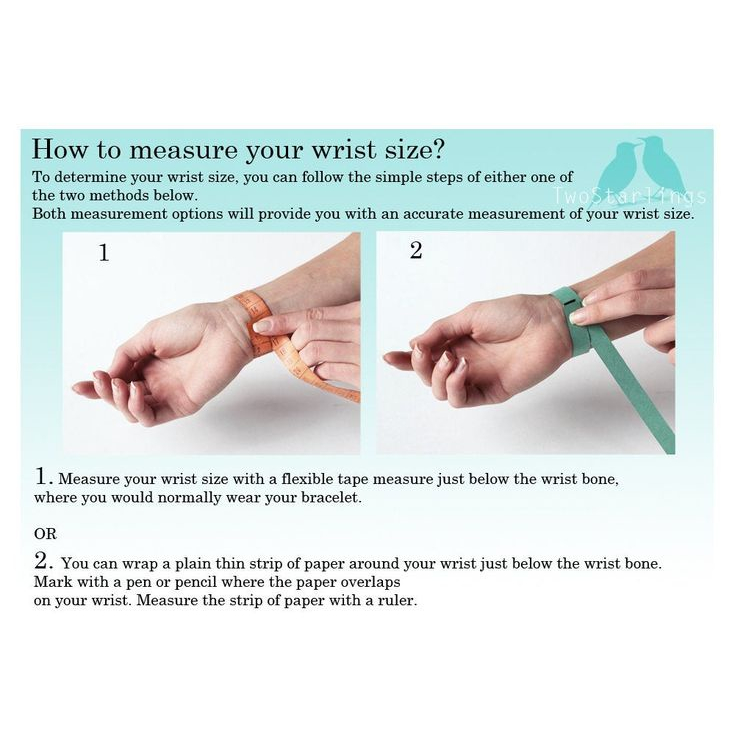 How to measure your wrist size?

To determine your wrist size, you can follow the simple steps of either one of the two methods below.
Both measurement options will provide you with an accurate measurement of your wrist size.

TwoStarlings

1

2

1. Measure your wrist size with a flexible tape measure just below the wrist bone, where you would normally wear your bracelet.

OR

2. You can wrap a plain thin strip of paper around your wrist just below the wrist bone. Mark with a pen or pencil where the paper overlaps on your wrist. Measure the strip of paper with a ruler.