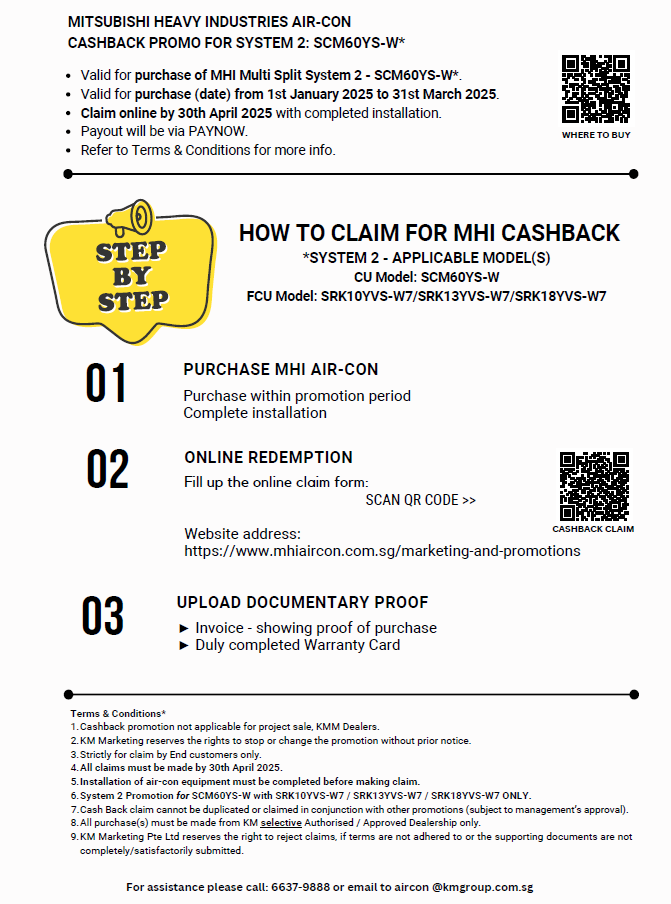 MITSUBISHI HEAVY INDUSTRIES AIR-CON
CASHBACK PROMO FOR SYSTEM 2: SCM60YS-W*

• Valid for purchase of MHI Multi Split System 2 - SCM60YS-W*.
• Valid for purchase (date) from 1st January 2025 to 31st March 2025.
• Claim online by 30th April 2025 with completed installation.
• Payout will be via PAYNOW.
• Refer to Terms & Conditions for more info.

WHERE TO BUY

STEP BY STEP

HOW TO CLAIM FOR MHI CASHBACK
*SYSTEM 2 - APPLICABLE MODEL(S)
CU Model: SCM60YS-W
FCU Model: SRK10YVS-W7/SRK13YVS-W7/SRK18YVS-W7

01 PURCHASE MHI AIR-CON
Purchase within promotion period
Complete installation

02 ONLINE REDEMPTION
Fill up the online claim form:
SCAN QR CODE >>

CASHBACK CLAIM

Website address:
https://www.mhiaircon.com.sg/marketing-and-promotions

03 UPLOAD DOCUMENTARY PROOF
► Invoice - showing proof of purchase
► Duly completed Warranty Card

Terms & Conditions*
1. Cashback promotion not applicable for project sale, KMM Dealers.
2. KM Marketing reserves the rights to stop or change the promotion without prior notice.
3. Strictly for claim by End customers only.
4. All claims must be made by 30th April 2025.
5. Installation of air-con equipment must be completed before making claim.
6. System 2 Promotion for SCM60YS-W with SRK10YVS-W7 / SRK13YVS-W7 / SRK18YVS-W7 ONLY.
7. Cash Back claim cannot be duplicated or claimed in conjunction with other promotions (subject to management's approval).
8. All purchase(s) must be made from KM selective Authorised / Approved Dealership only.
9. KM Marketing Pte Ltd reserves the right to reject claims, if terms are not adhered to or the supporting documents are not completely/satisfactorily submitted.

For assistance please call: 6637-9888 or email to aircon @kmgroup.com.sg