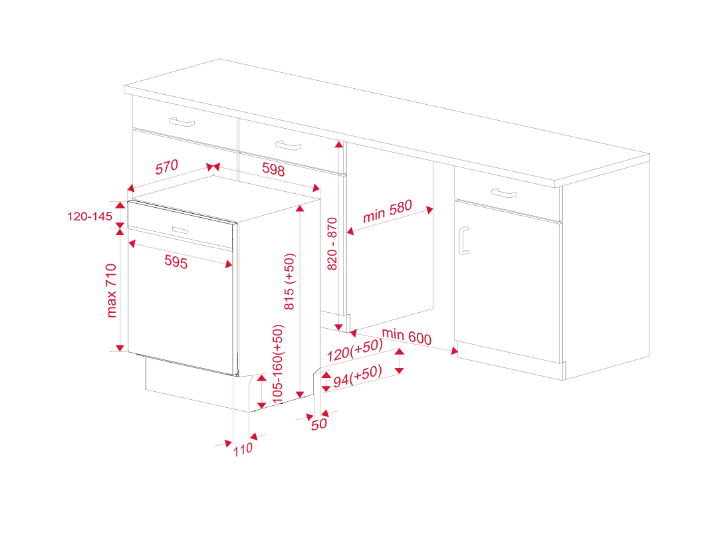 570
598
120-145
595
max 710
815 (+50)
820 - 870
min 580
min 600
120(+50)
94(+50)
105-160(+50)
50
110