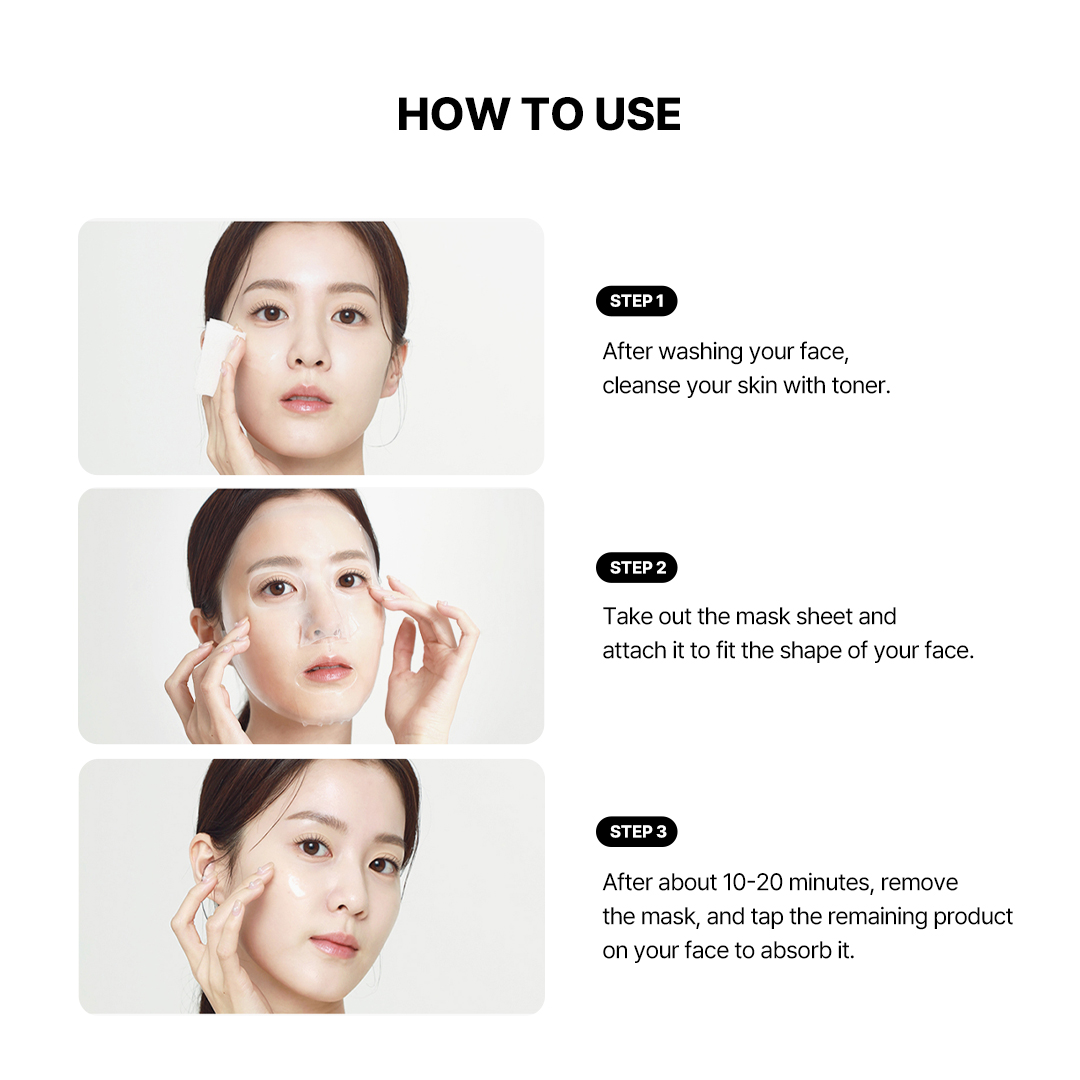 HOW TO USE

STEP 1

After washing your face, cleanse your skin with toner.

STEP 2

Take out the mask sheet and attach it to fit the shape of your face.

STEP 3

After about 10-20 minutes, remove the mask, and tap the remaining product on your face to absorb it.