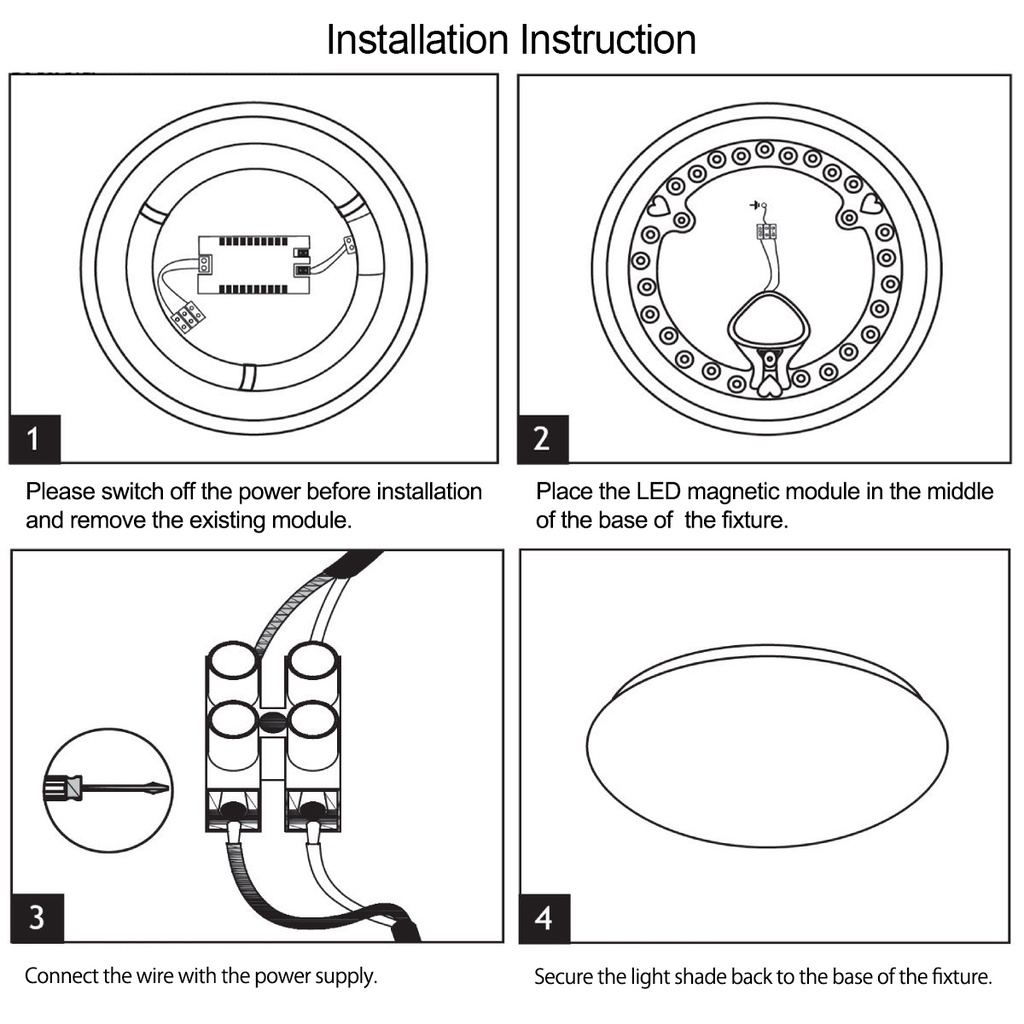 Installation Instruction

1

Please switch off the power before installation and remove the existing module.

2

Place the LED magnetic module in the middle of the base of  the fixture.

3

Connect the wire with the power supply.

4

Secure the light shade back to the base of the fixture.